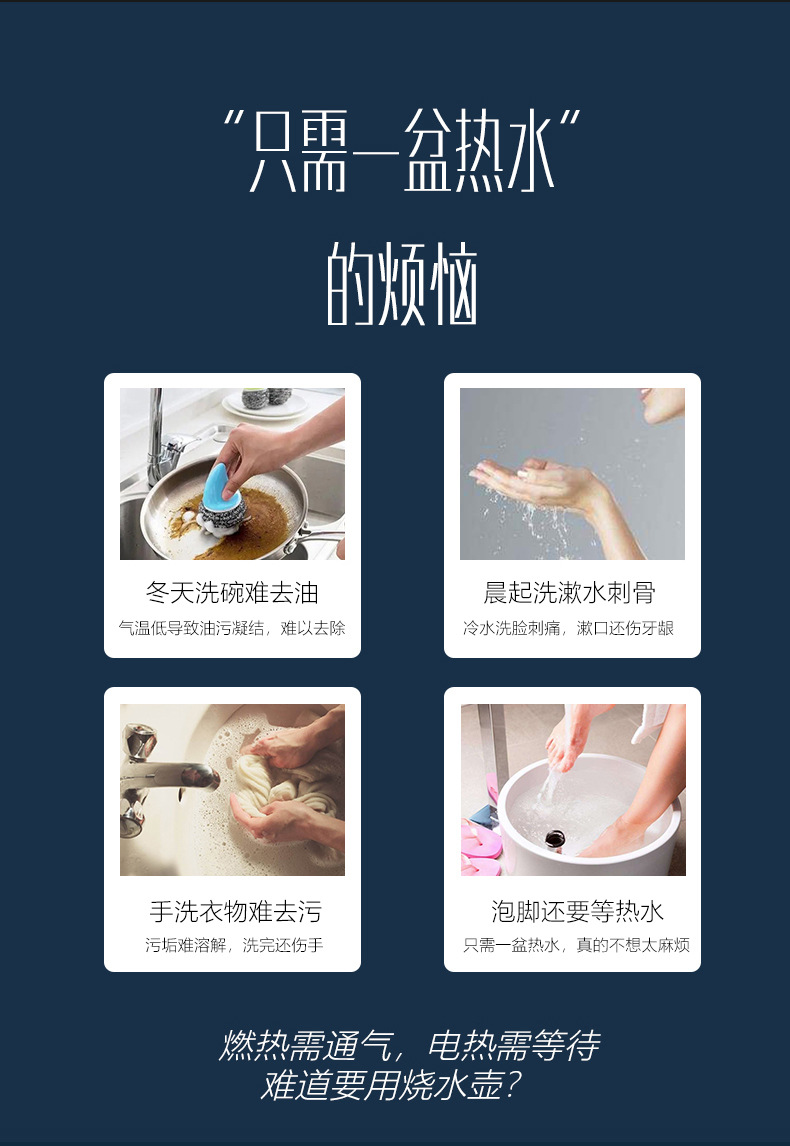 “只需一盆热水”
的烦恼

冬天洗碗难去油
气温低导致油污凝结，难以去除

晨起洗漱水刺骨
冷水洗脸刺痛，漱口还伤牙龈

手洗衣物难去污
污垢难溶解，洗完还伤手

泡脚还要等热水
只需一盆热水，真的不想太麻烦

燃热需通气，电热需等待
难道要用烧水壶？