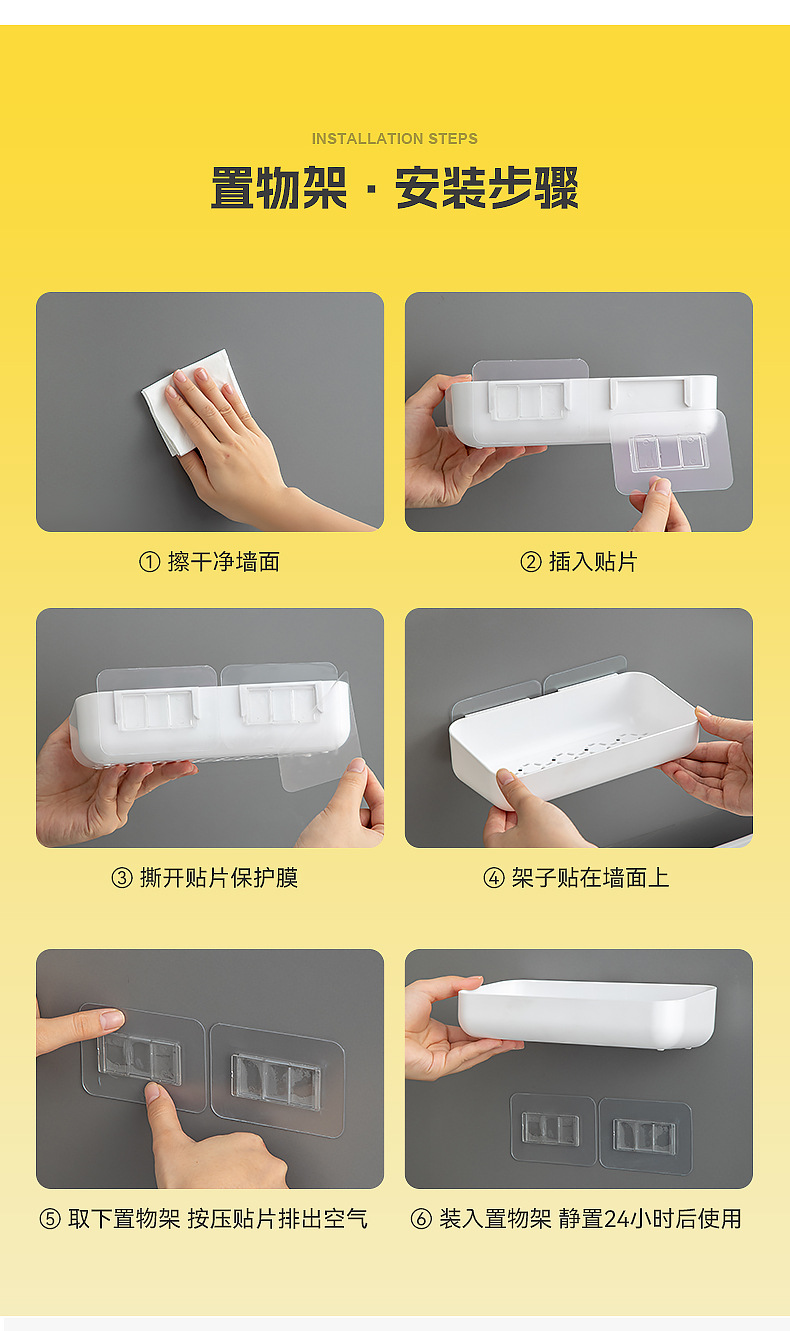 INSTALLATION STEPS

置物架 · 安装步骤

① 擦干净墙面

② 插入贴片

③ 撕开贴片保护膜

④ 架子贴在墙面上

⑤ 取下置物架 按压贴片排出空气

⑥ 装入置物架 静置24小时后使用