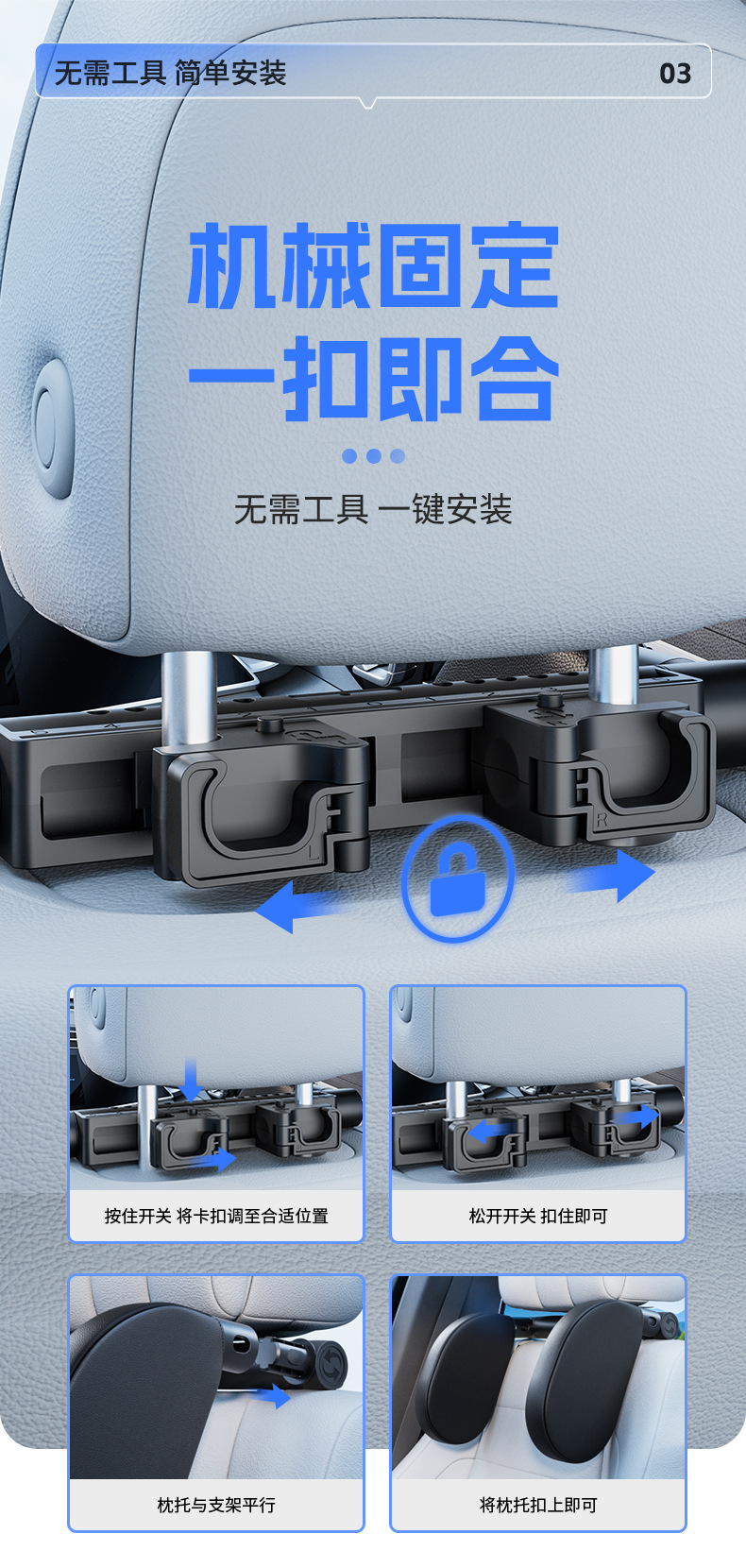 无需工具 简单安装

03

机械固定
一扣即合

无需工具 一键安装

L

R

按住开关 将卡扣调至合适位置

松开开关 扣住即可

枕托与支架平行

将枕托扣上即可