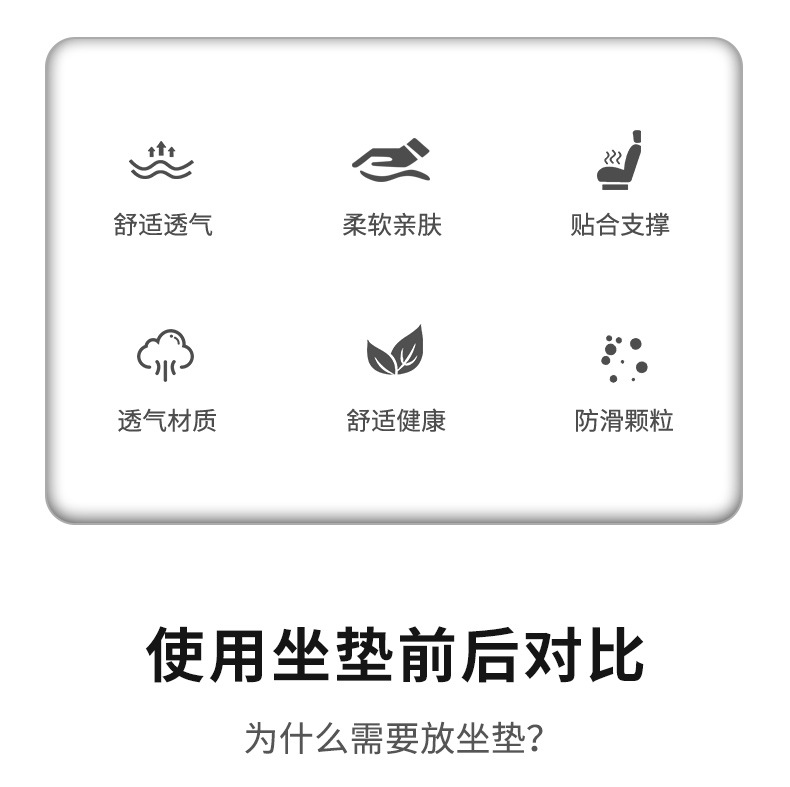 舒适透气

柔软亲肤

贴合支撑

透气材质

舒适健康

防滑颗粒

使用坐垫前后对比

为什么需要放坐垫?