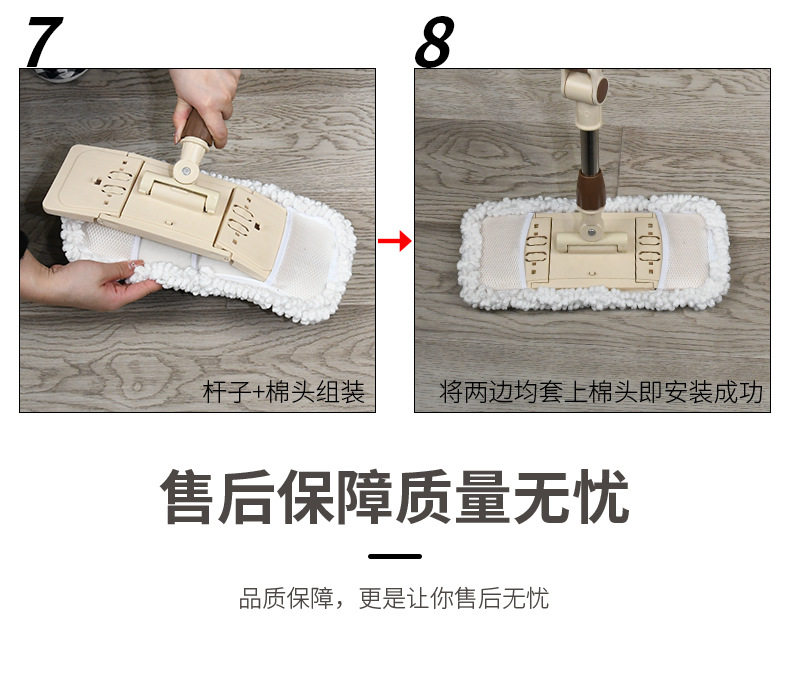 7

杆子+棉头组装

8

将两边均套上棉头即安装成功

售后保障质量无忧

品质保障，更是让你售后无忧