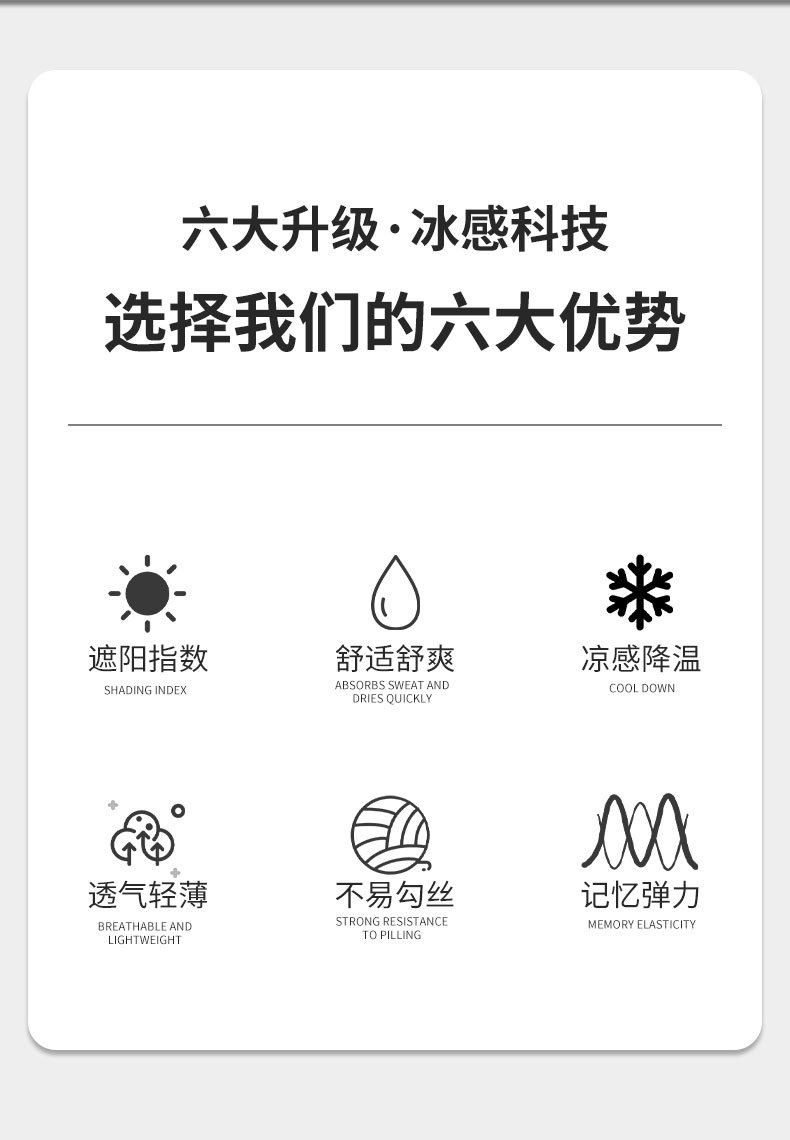 六大升级·冰感科技

选择我们的六大优势

遮阳指数
SHADING INDEX

舒适舒爽
ABSORBS SWEAT AND DRIES QUICKLY

凉感降温
COOL DOWN

透气轻薄
BREATHABLE AND LIGHTWEIGHT

不易勾丝
STRONG RESISTANCE TO PILLING

记忆弹力
MEMORY ELASTICITY