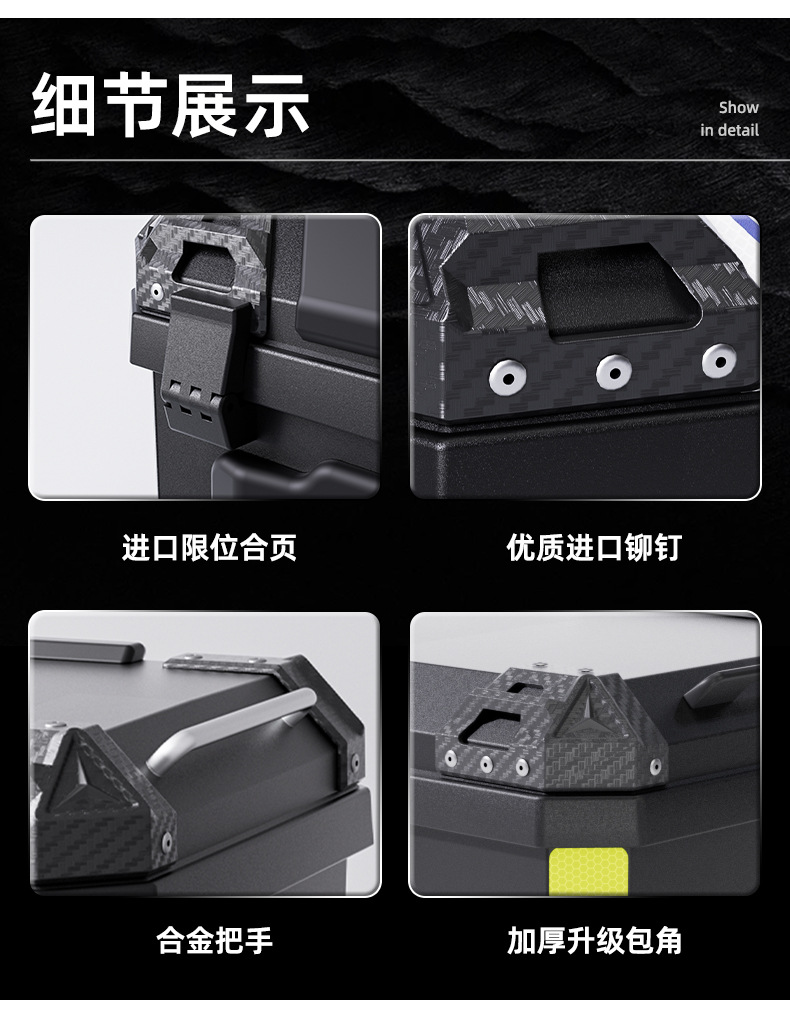 细节展示

Show
in detail

进口限位合页

优质进口铆钉

合金把手

加厚升级包角