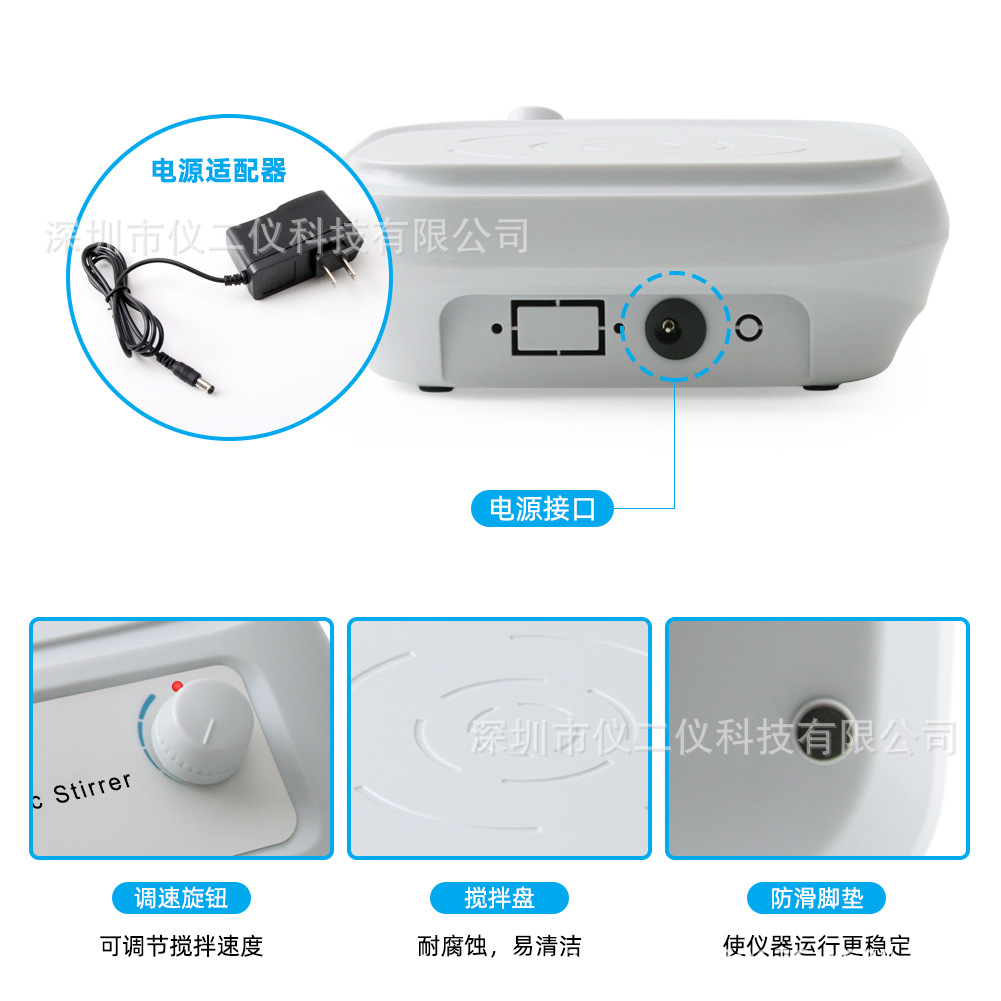 电源适配器

深圳市仪二仪科技有限公司

电源接口

c Stirrer

深圳市仪二仪科技有限公司

调速旋钮

可调节搅拌速度

搅拌盘

耐腐蚀，易清洁

防滑脚垫

使仪器运行更稳定