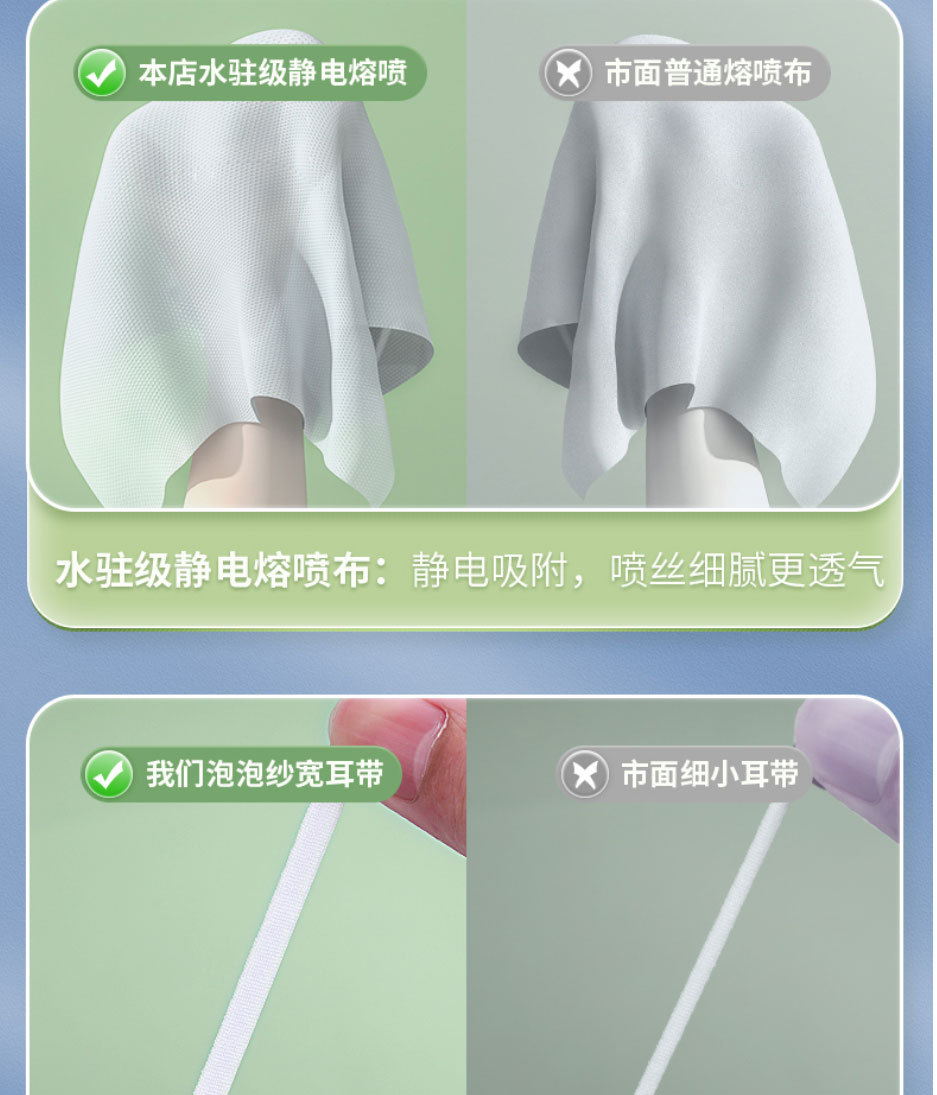 本店水驻级静电熔喷

市面普通熔喷布

水驻级静电熔喷布：静电吸附，喷丝细腻更透气

我们泡泡纱宽耳带

市面细小耳带