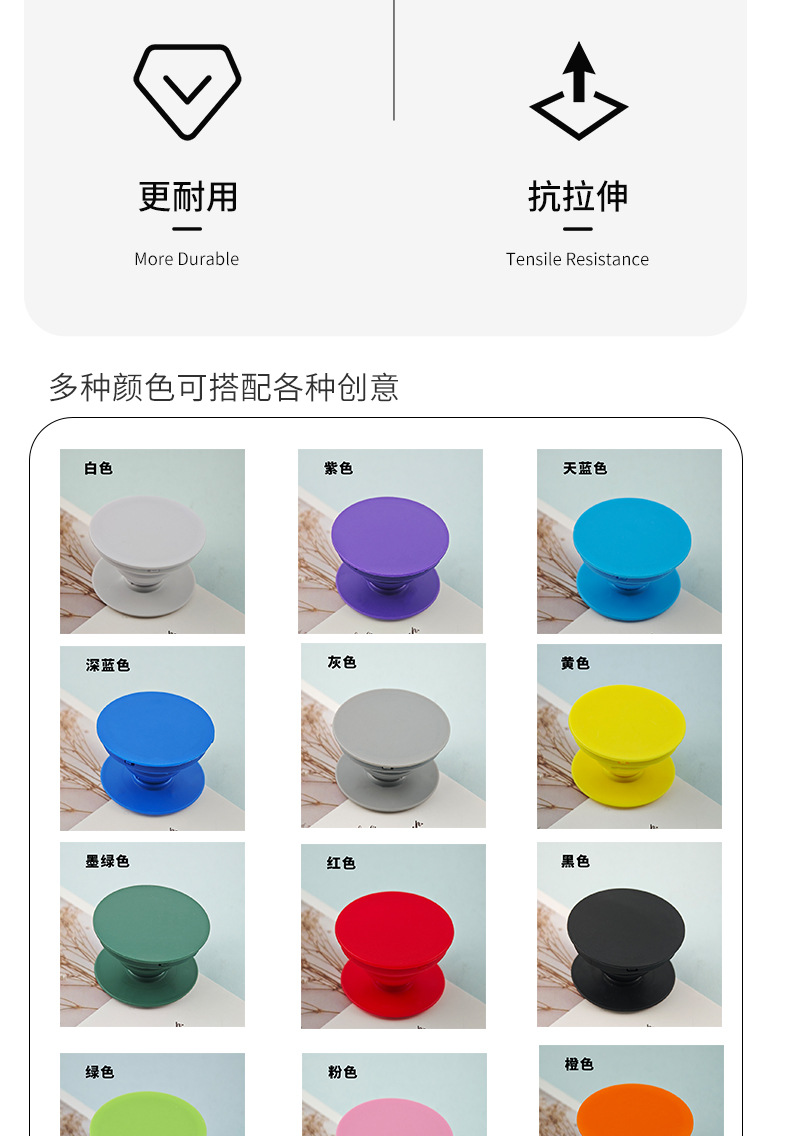 更耐用

More Durable

抗拉伸

Tensile Resistance

多种颜色可搭配各种创意

白色

紫色

天蓝色

深蓝色

灰色

黄色

墨绿色

红色

黑色

绿色

粉色

橙色