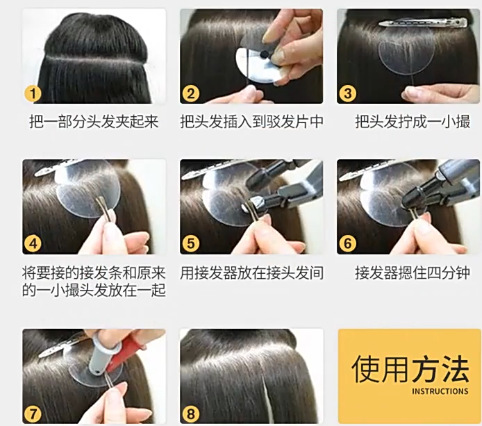 1
把一部分头发夹起来

2
把头发插入到驳发片中

3
把头发拧成一小撮

4
将要接的接发条和原来的一小撮头发放在一起

5
用接发器放在接头发间

6
接发器摁住四分钟

7

8

使用方法
INSTRUCTIONS