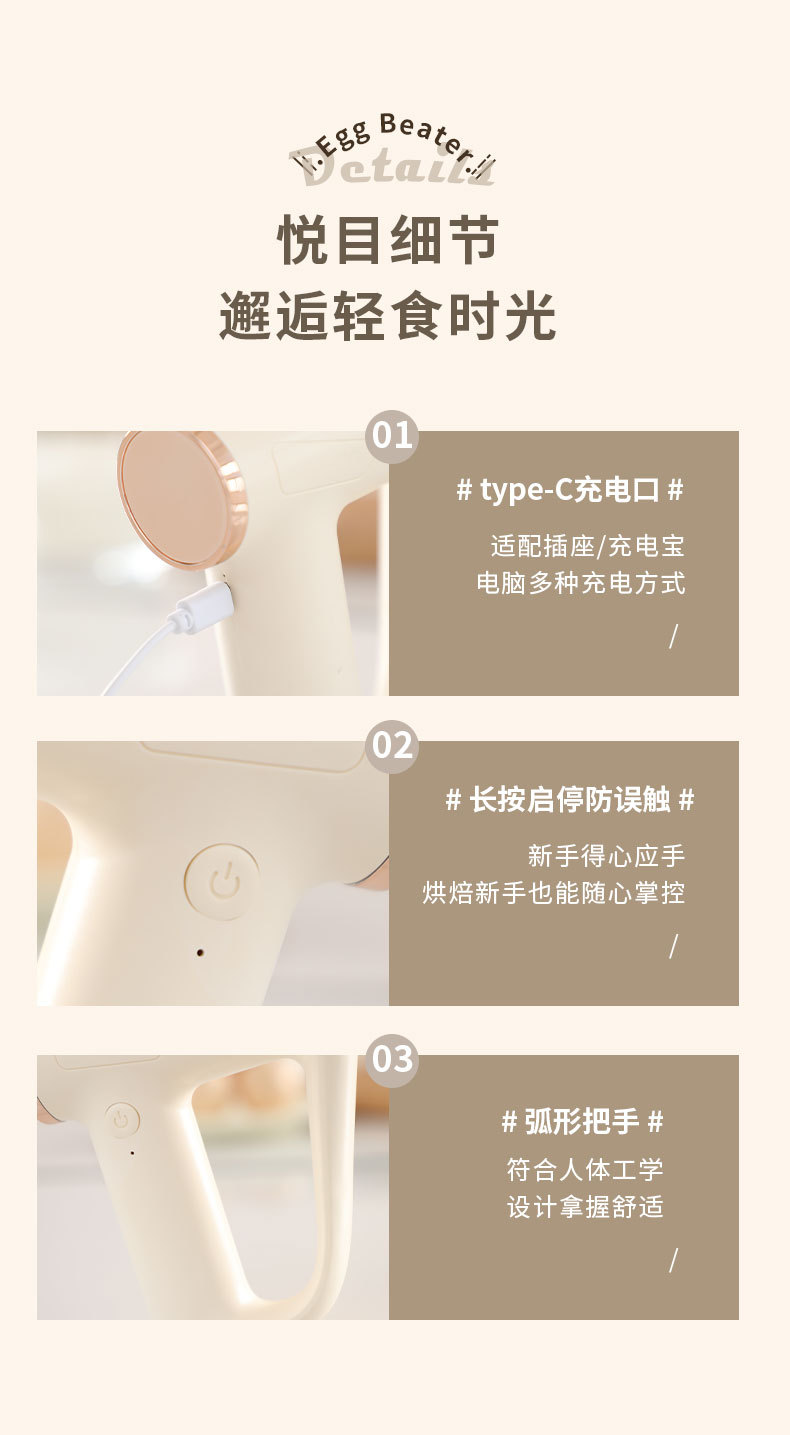 Egg Beater
Details

悦目细节
邂逅轻食时光

01

# type-C充电口 #

适配插座/充电宝
电脑多种充电方式

/

02

# 长按启停防误触 #

新手得心应手
烘焙新手也能随心掌控

/

03

# 弧形把手 #

符合人体工学
设计拿握舒适

/