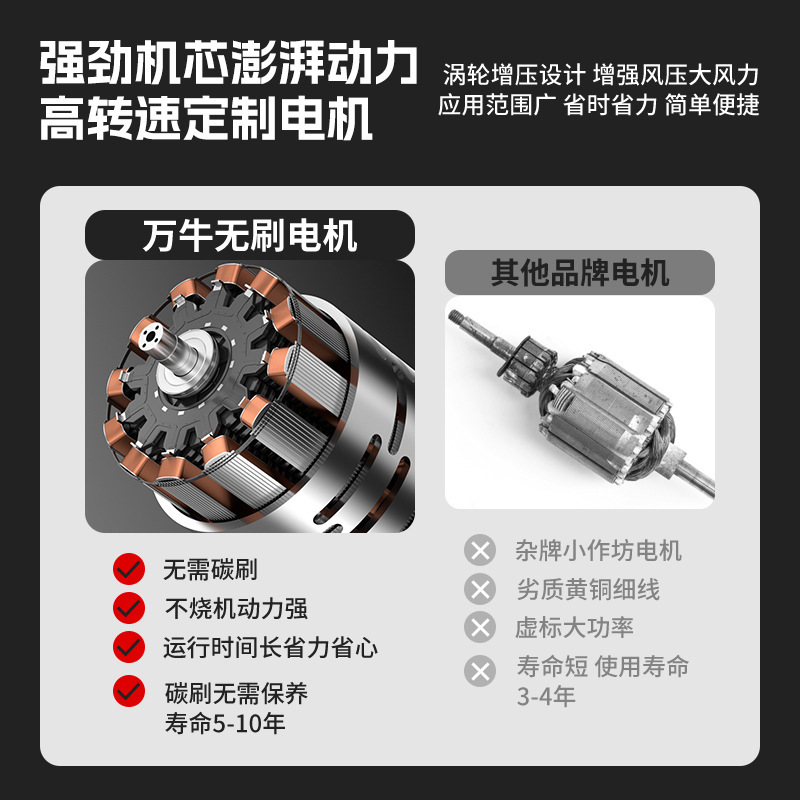 强劲机芯澎湃动力
高转速定制电机

涡轮增压设计 增强风压大风力
应用范围广 省时省力 简单便捷

万牛无刷电机

无需碳刷
不烧机动力强
运行时间长省力省心
碳刷无需保养
寿命5-10年

其他品牌电机

杂牌小作坊电机
劣质黄铜细线
虚标大功率
寿命短 使用寿命
3-4年