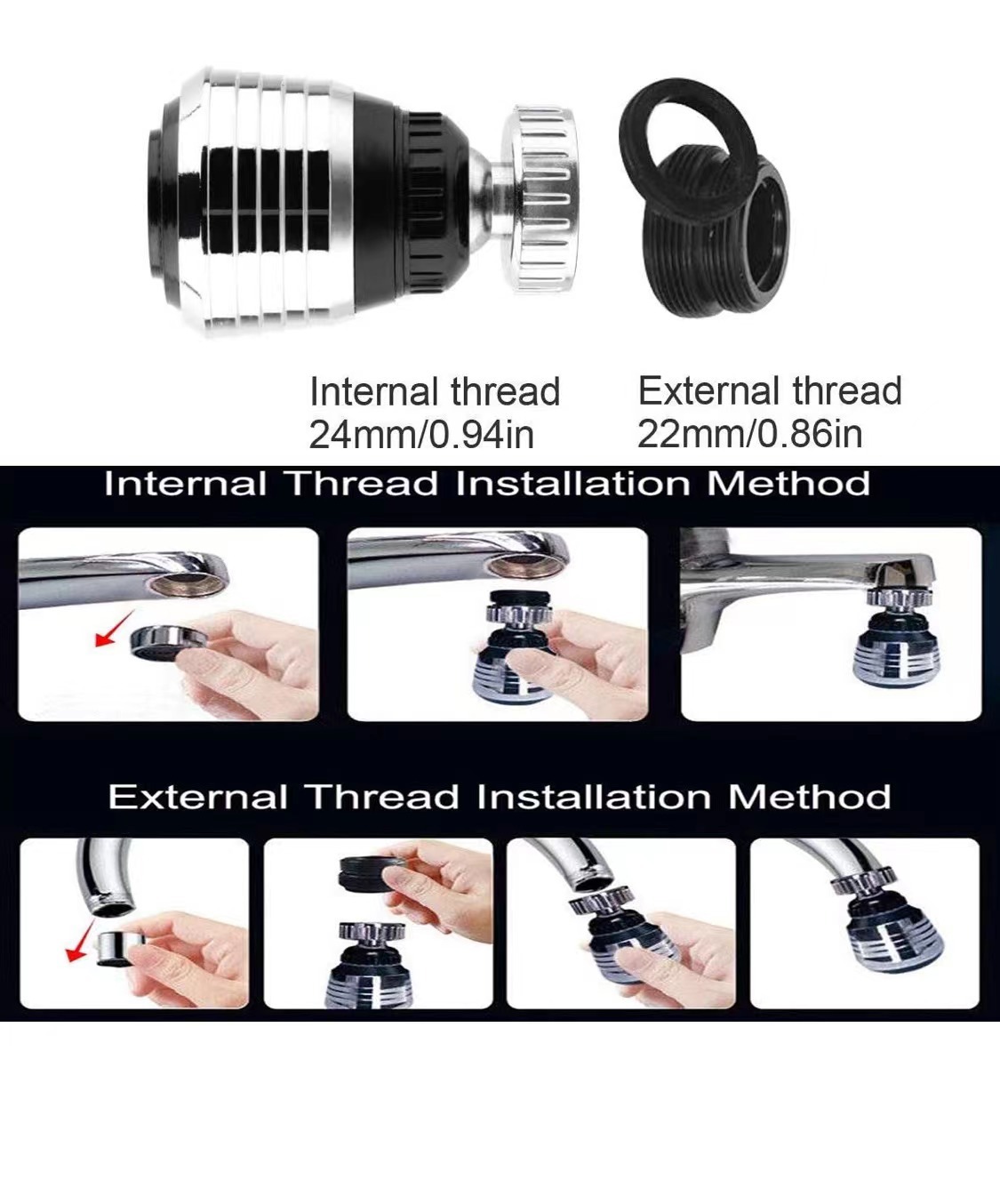 Internal thread
24mm/0.94in

External thread
22mm/0.86in

Internal Thread Installation Method

External Thread Installation Method