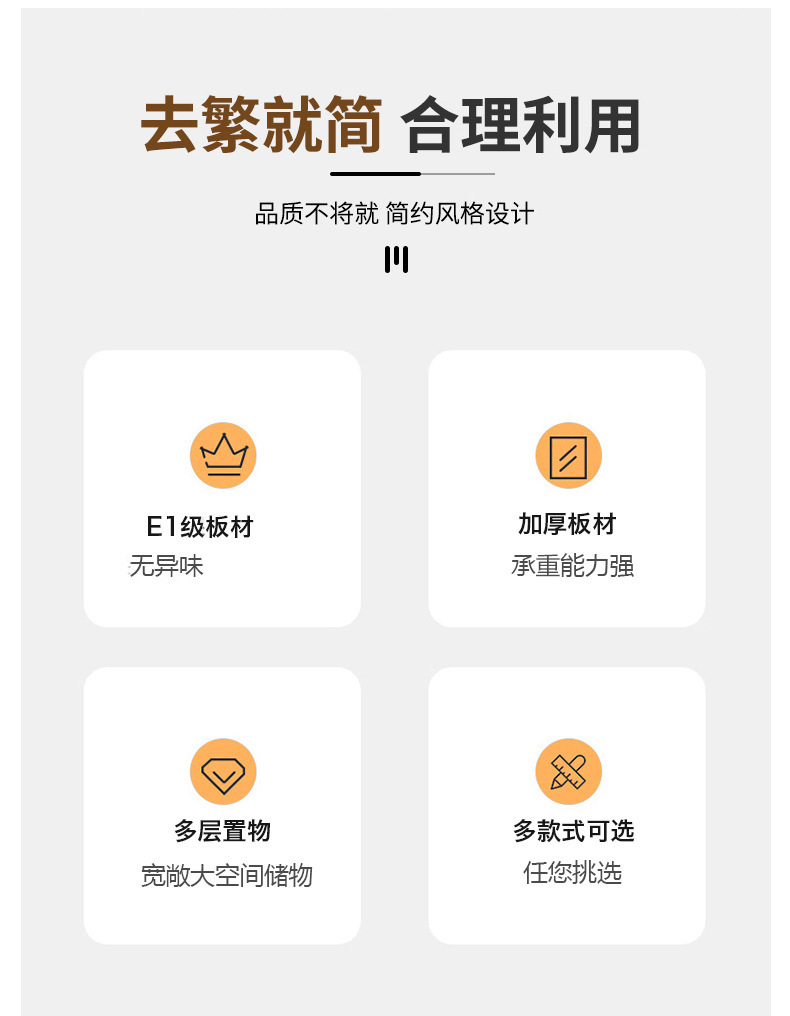 去繁就简 合理利用

品质不将就 简约风格设计

E1级板材
无异味

加厚板材
承重能力强

多层置物
宽敞大空间储物

多款式可选
任您挑选