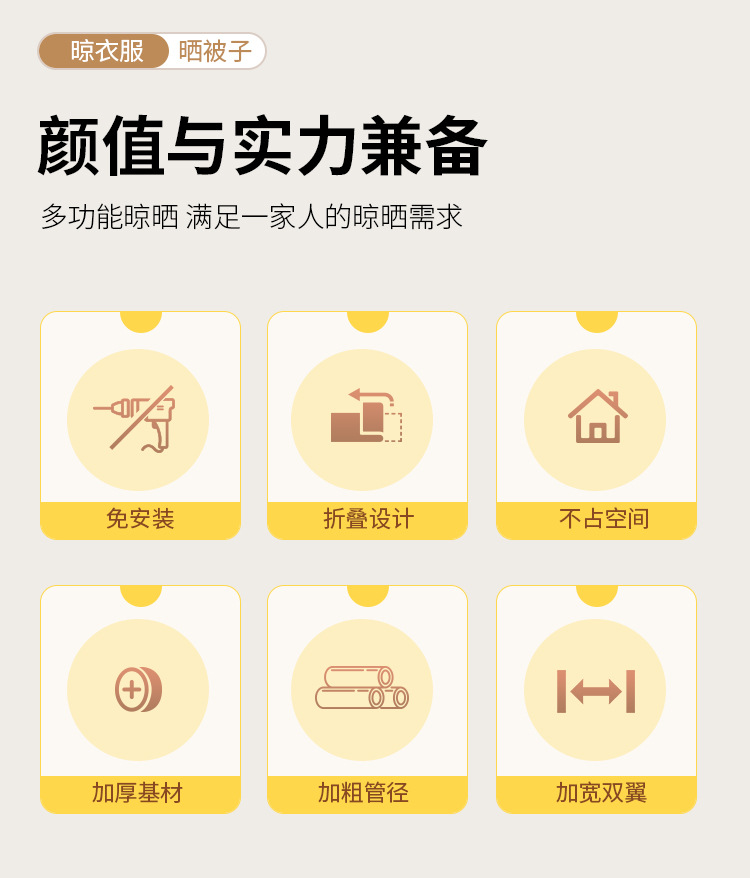 晾衣服 晒被子

颜值与实力兼备

多功能晾晒 满足一家人的晾晒需求

免安装

折叠设计

不占空间

加厚基材

加粗管径

加宽双翼