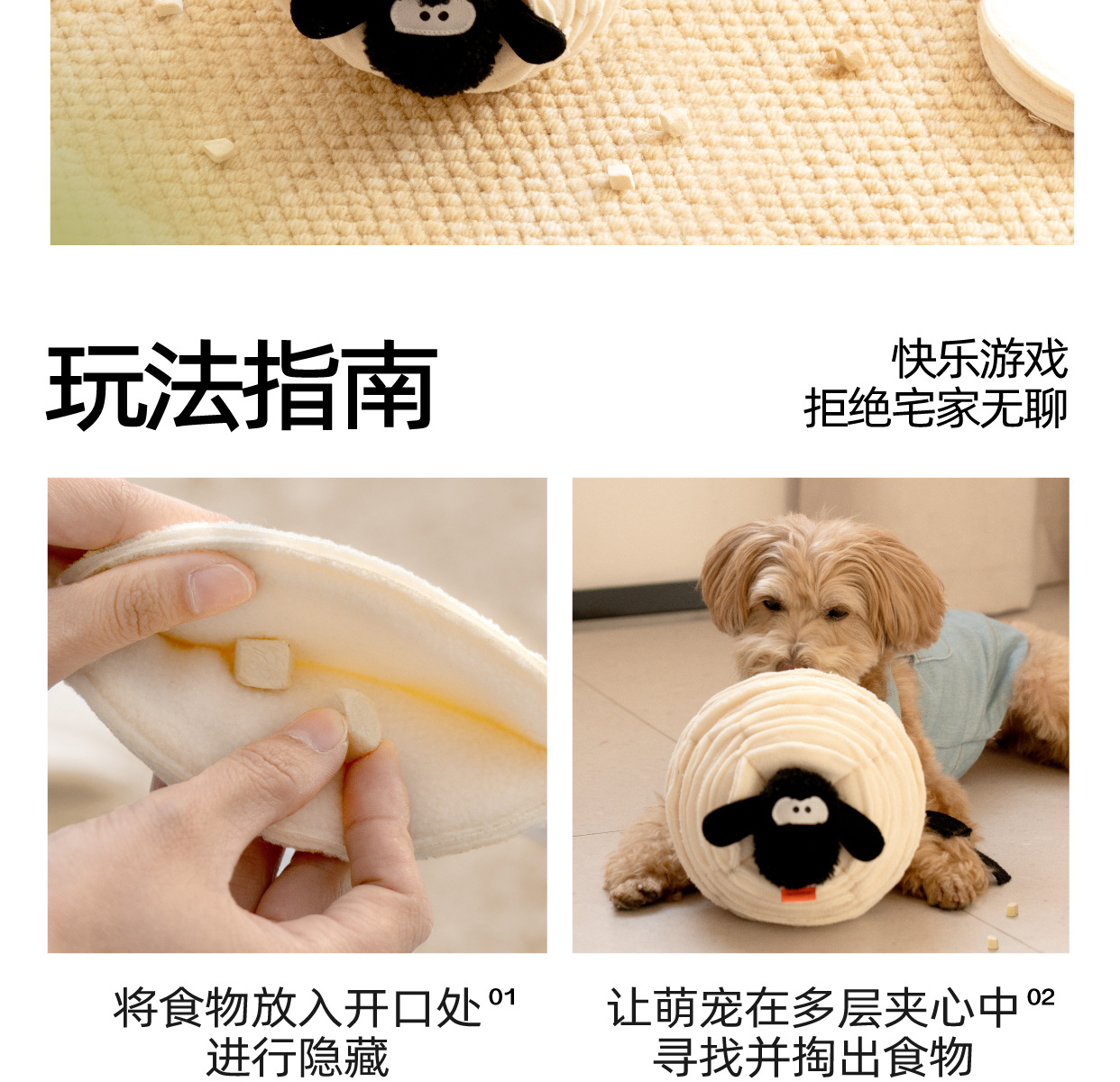 玩法指南

快乐游戏
拒绝宅家无聊

将食物放入开口处 01
进行隐藏

让萌宠在多层夹心中 02
寻找并掏出食物