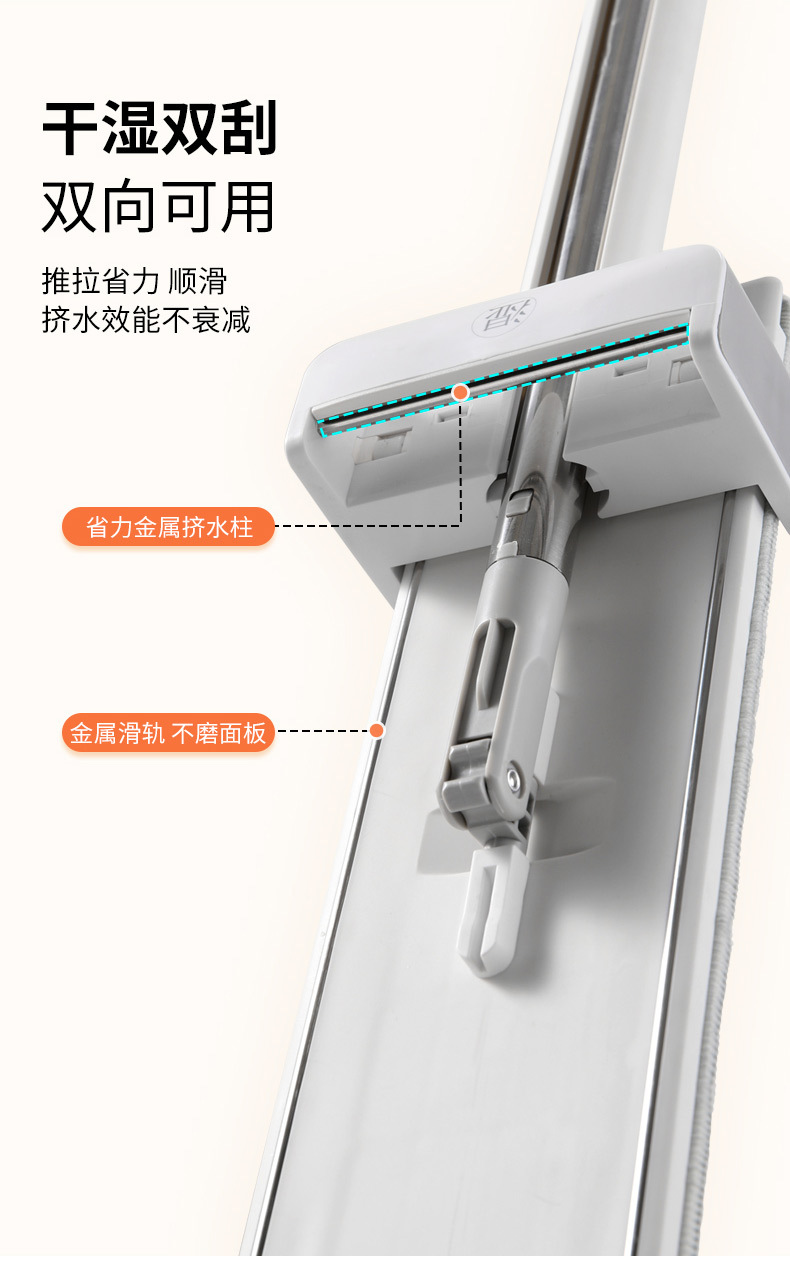 干湿双刮
双向可用

推拉省力 顺滑
挤水效能不衰减

省力金属挤水柱

金属滑轨 不磨面板