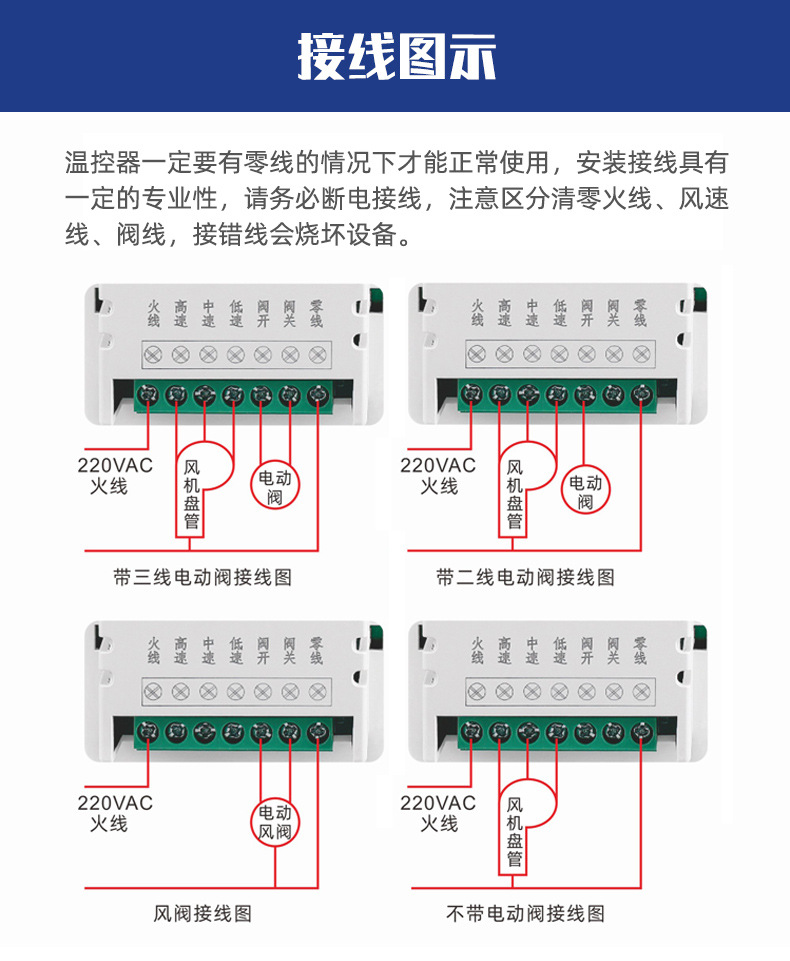 接线图示

温控器一定要有零线的情况下才能正常使用，安装接线具有一定的专业性，请务必断电接线，注意区分清零火线、风速线、阀线，接错线会烧坏设备。

火线 高速 中速 低速 阀开 阀关 零线

220VAC 火线

风机盘管

电动阀

带三线电动阀接线图

火线 高速 中速 低速 阀开 阀关 零线

220VAC 火线

风机盘管

电动阀

带二线电动阀接线图

火线 高速 中速 低速 阀开 阀关 零线

220VAC 火线

电动风阀

风阀接线图

火线 高速 中速 低速 阀开 阀关 零线

220VAC 火线

风机盘管

不带电动阀接线图