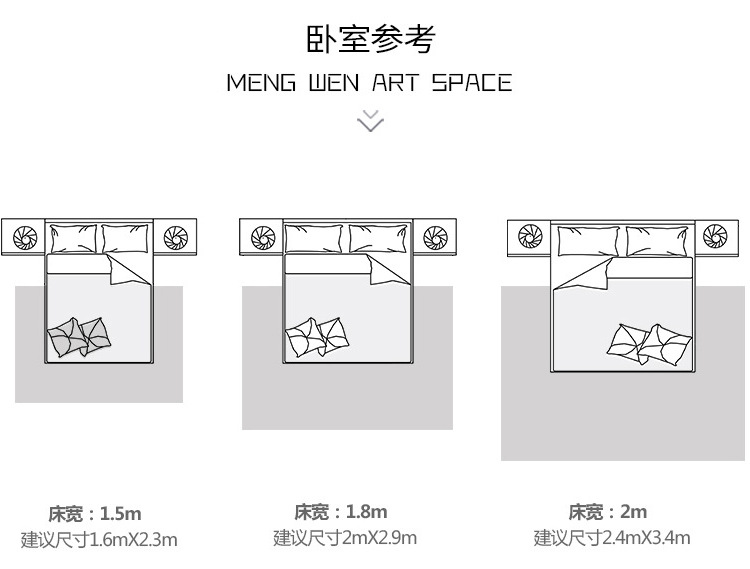 卧室参考

MENG WEN ART SPACE

床宽：1.5m
建议尺寸1.6mX2.3m

床宽：1.8m
建议尺寸2mX2.9m

床宽：2m
建议尺寸2.4mX3.4m