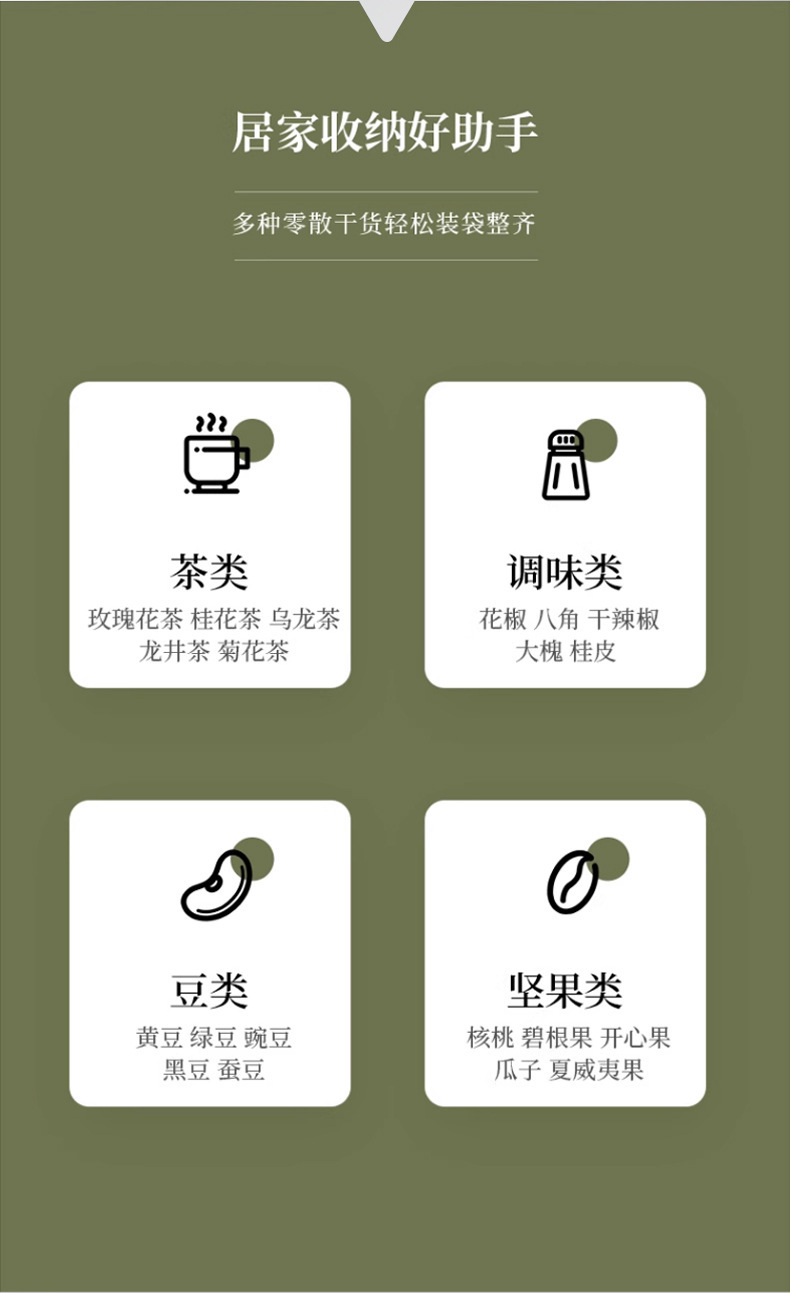 居家收纳好助手

多种零散干货轻松装袋整齐

茶类
玫瑰花茶 桂花茶 乌龙茶
龙井茶 菊花茶

调味类
花椒 八角 干辣椒
大槐 桂皮

豆类
黄豆 绿豆 豌豆
黑豆 蚕豆

坚果类
核桃 碧根果 开心果
瓜子 夏威夷果