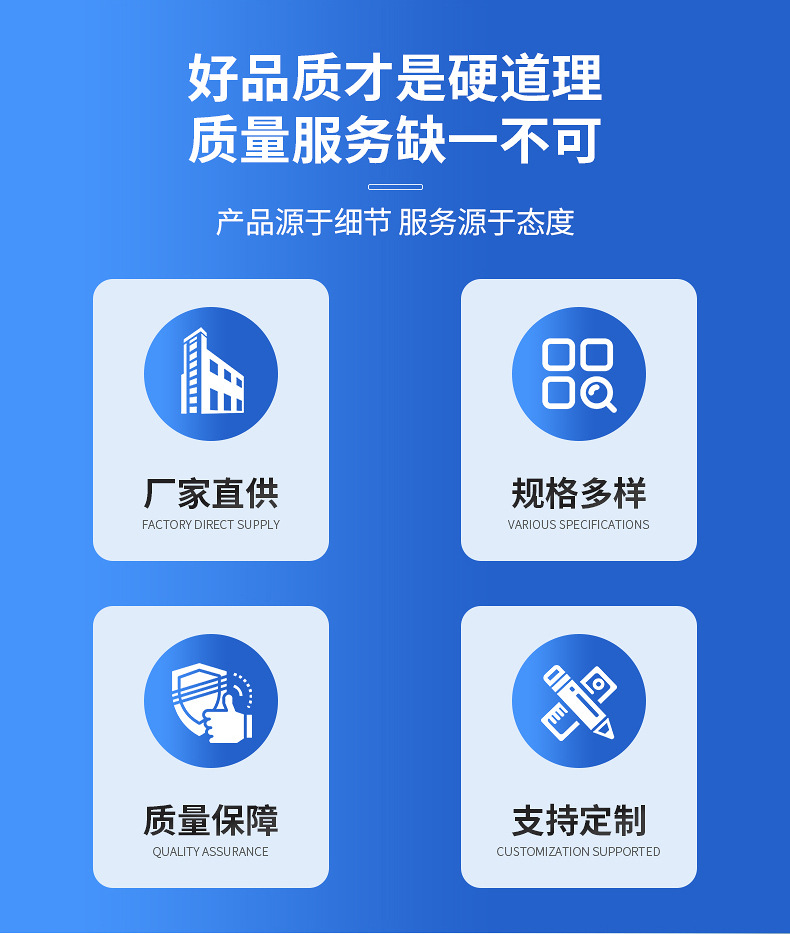 好品质才是硬道理
质量服务缺一不可

产品源于细节 服务源于态度

厂家直供
FACTORY DIRECT SUPPLY

规格多样
VARIOUS SPECIFICATIONS

质量保障
QUALITY ASSURANCE

支持定制
CUSTOMIZATION SUPPORTED