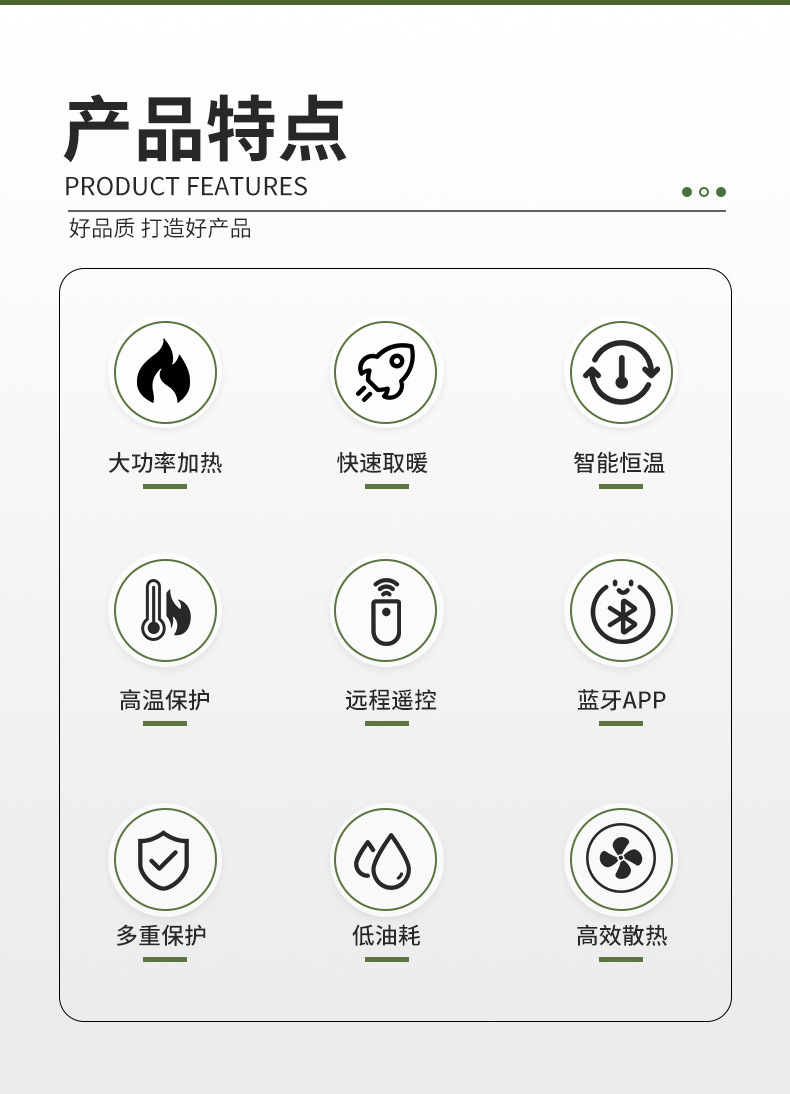 产品特点

PRODUCT FEATURES

好品质 打造好产品

大功率加热

快速取暖

智能恒温

高温保护

远程遥控

蓝牙APP

多重保护

低油耗

高效散热