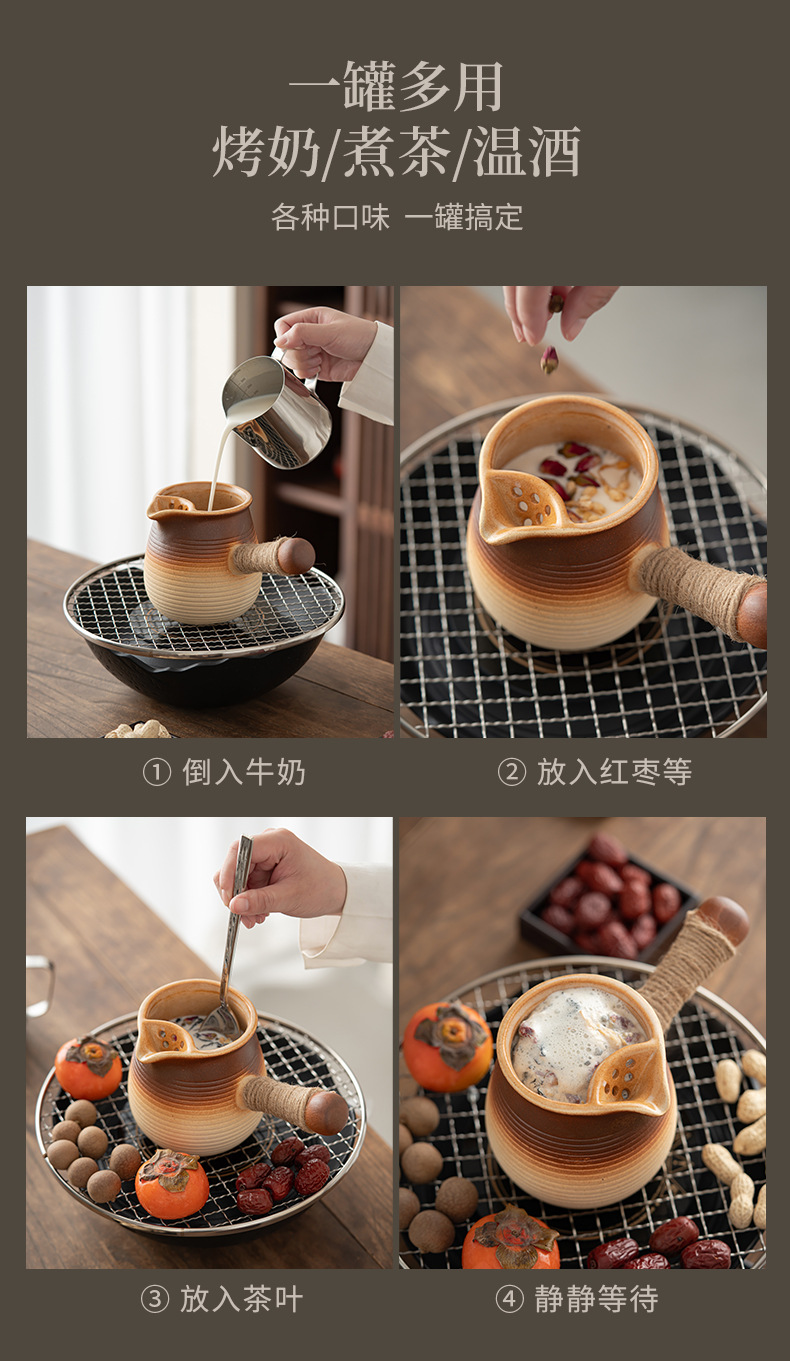 一罐多用
烤奶/煮茶/温酒

各种口味 一罐搞定

① 倒入牛奶

② 放入红枣等

③ 放入茶叶

④ 静静等待