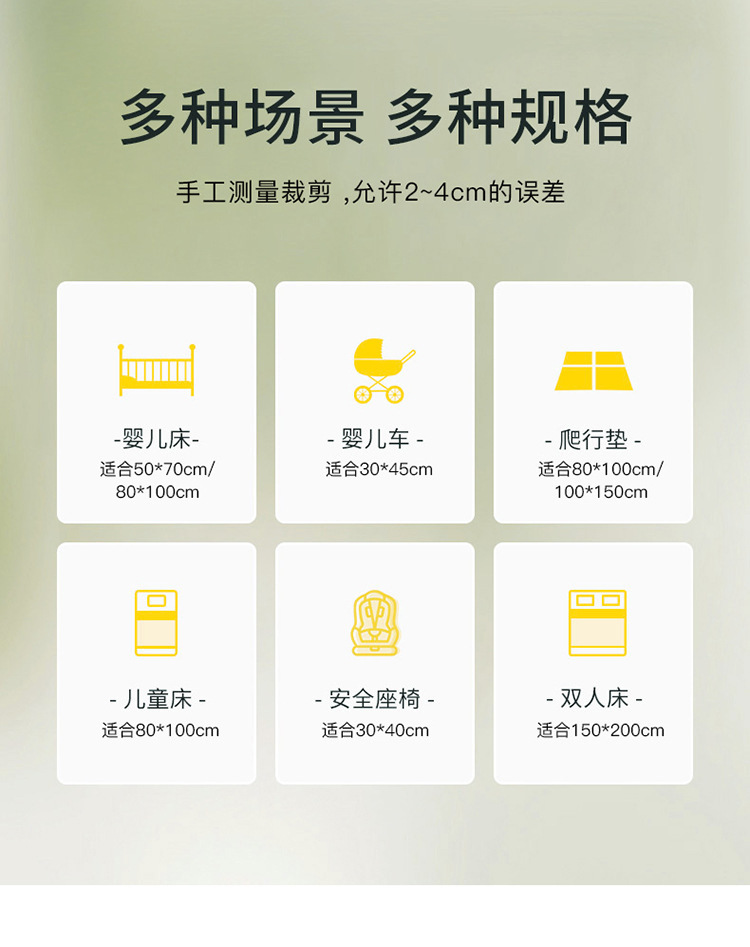 多种场景 多种规格

手工测量裁剪 ,允许2~4cm的误差

-婴儿床-
适合50*70cm/
80*100cm

- 婴儿车 -
适合30*45cm

- 爬行垫 -
适合80*100cm/
100*150cm

- 儿童床 -
适合80*100cm

- 安全座椅 -
适合30*40cm

- 双人床 -
适合150*200cm