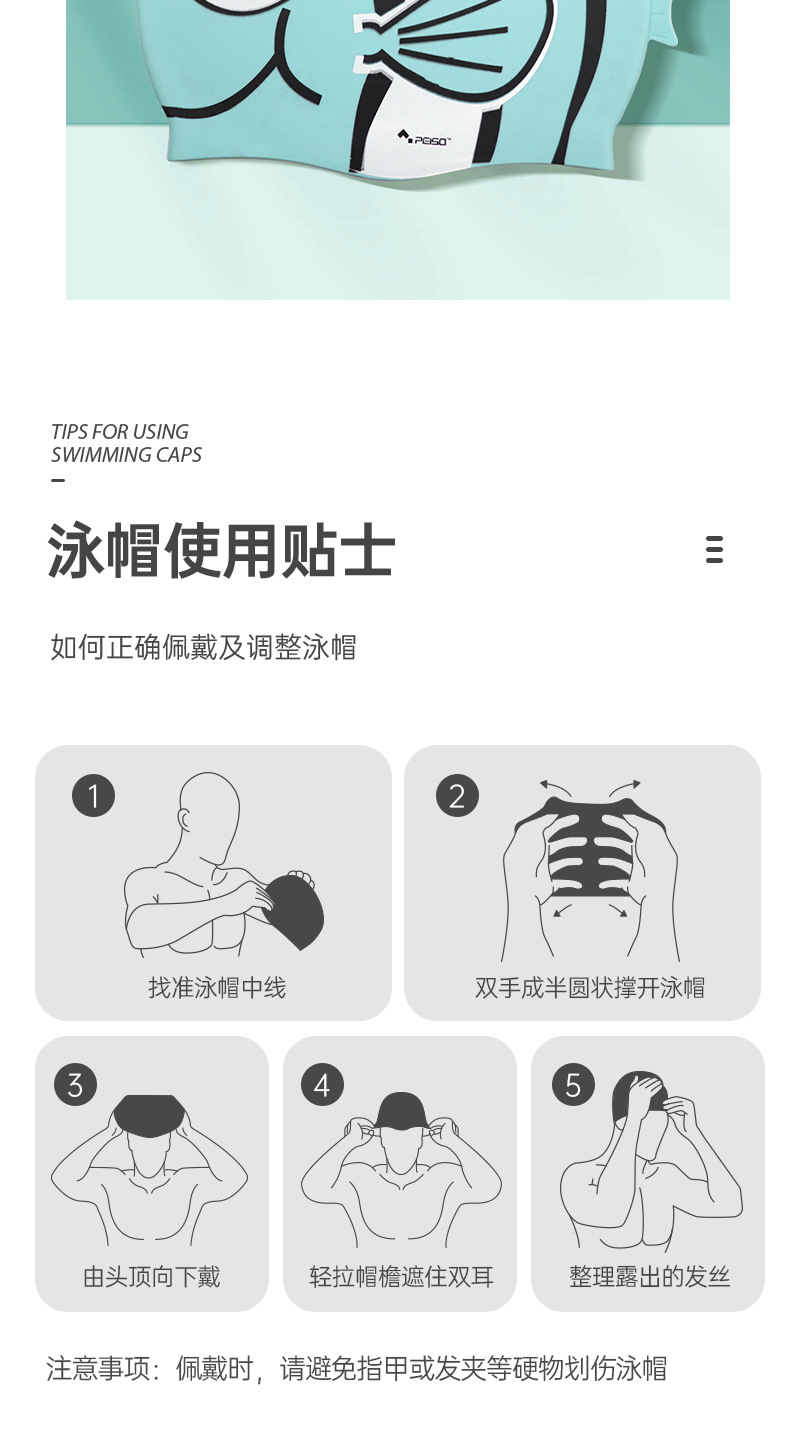 PEISO

TIPS FOR USING
SWIMMING CAPS

泳帽使用贴士

如何正确佩戴及调整泳帽

1
找准泳帽中线

2
双手成半圆状撑开泳帽

3
由头顶向下戴

4
轻拉帽檐遮住双耳

5
整理露出的发丝

注意事项：佩戴时，请避免指甲或发夹等硬物划伤泳帽