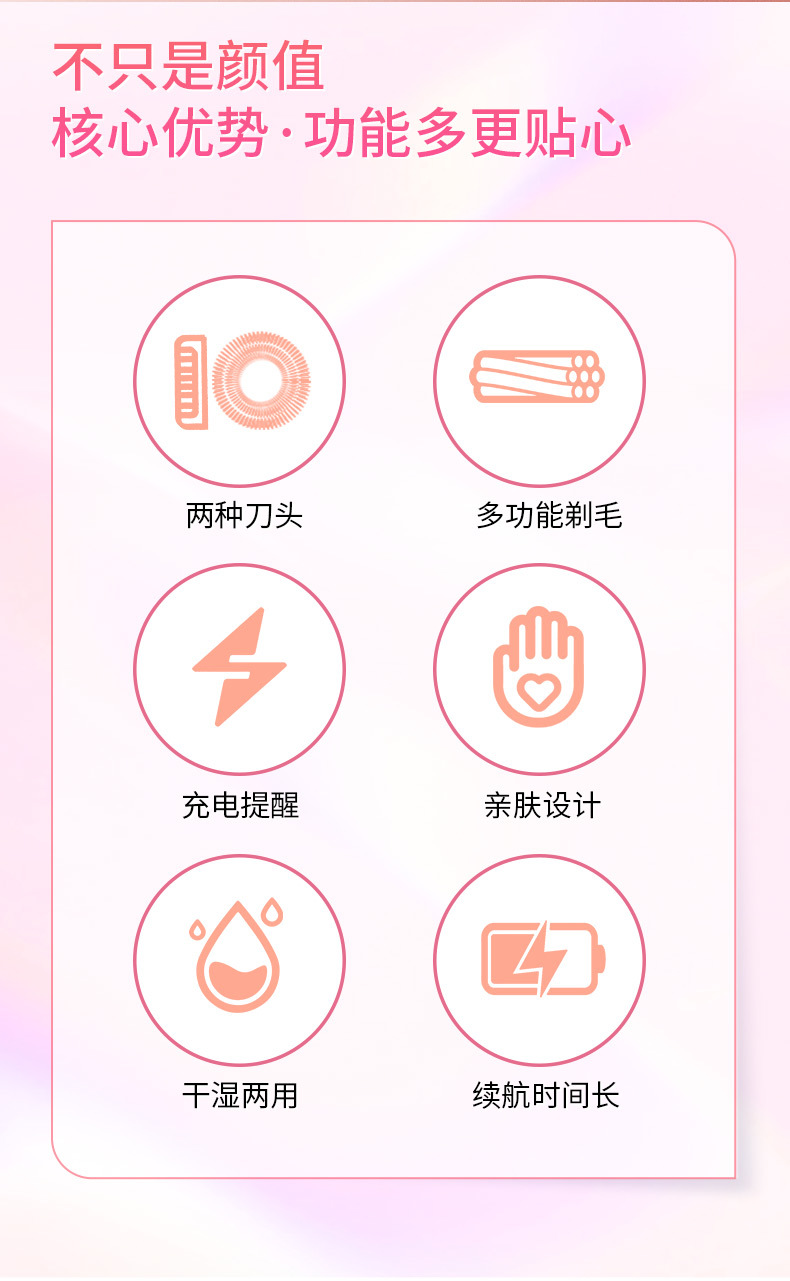 不只是颜值
核心优势·功能多更贴心

两种刀头

多功能剃毛

充电提醒

亲肤设计

干湿两用

续航时间长