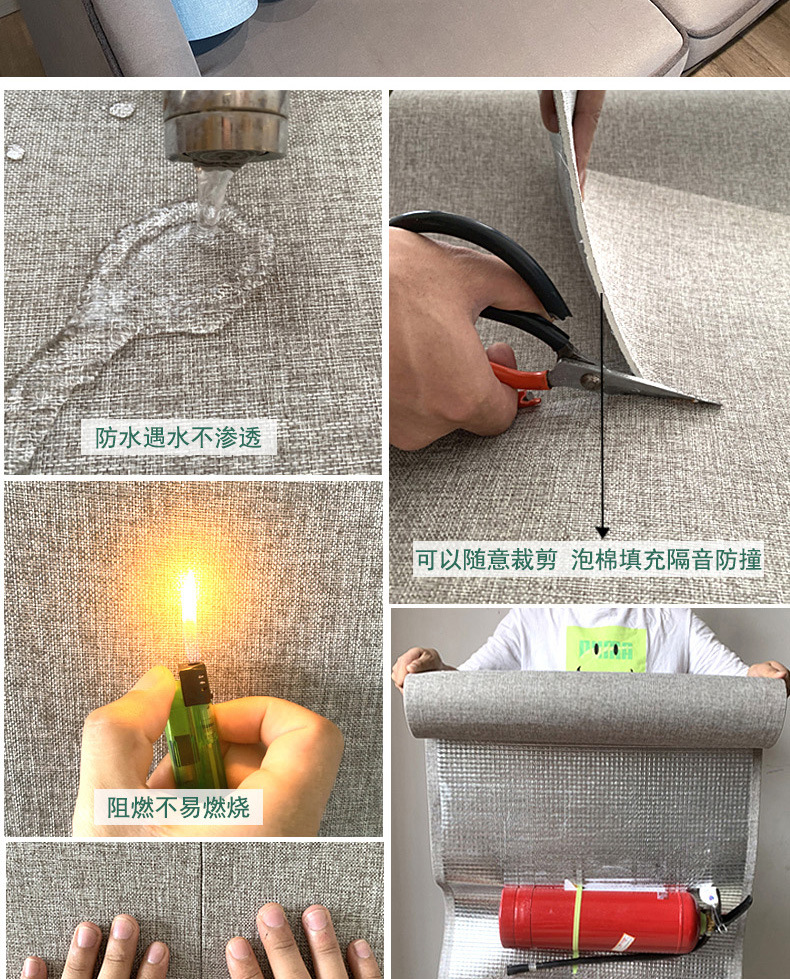 防水遇水不渗透

可以随意裁剪 泡棉填充隔音防撞

阻燃不易燃烧