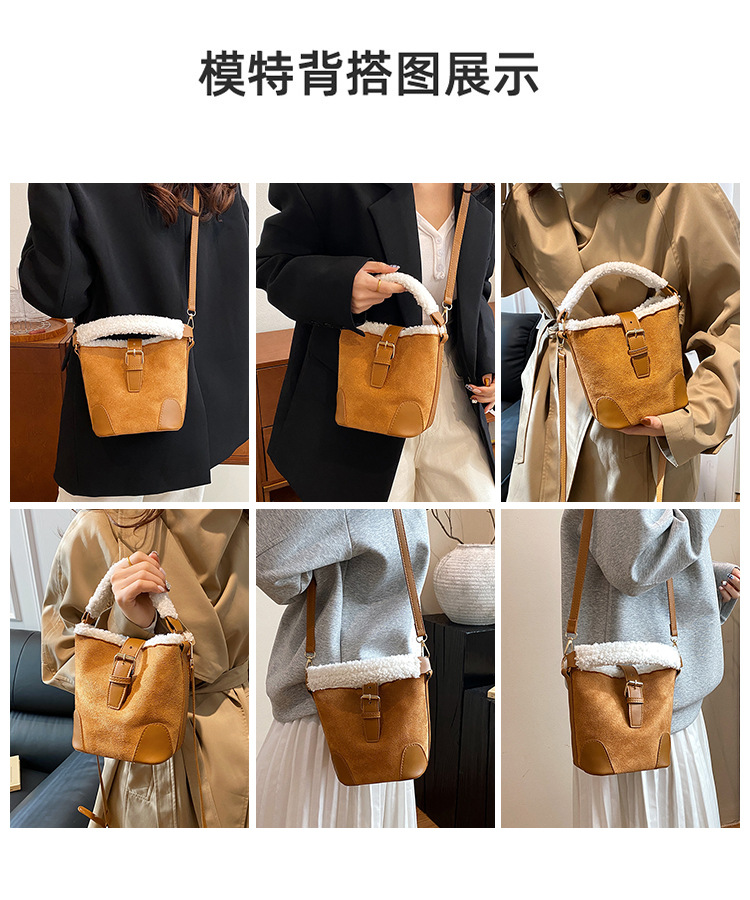 模特背搭图展示