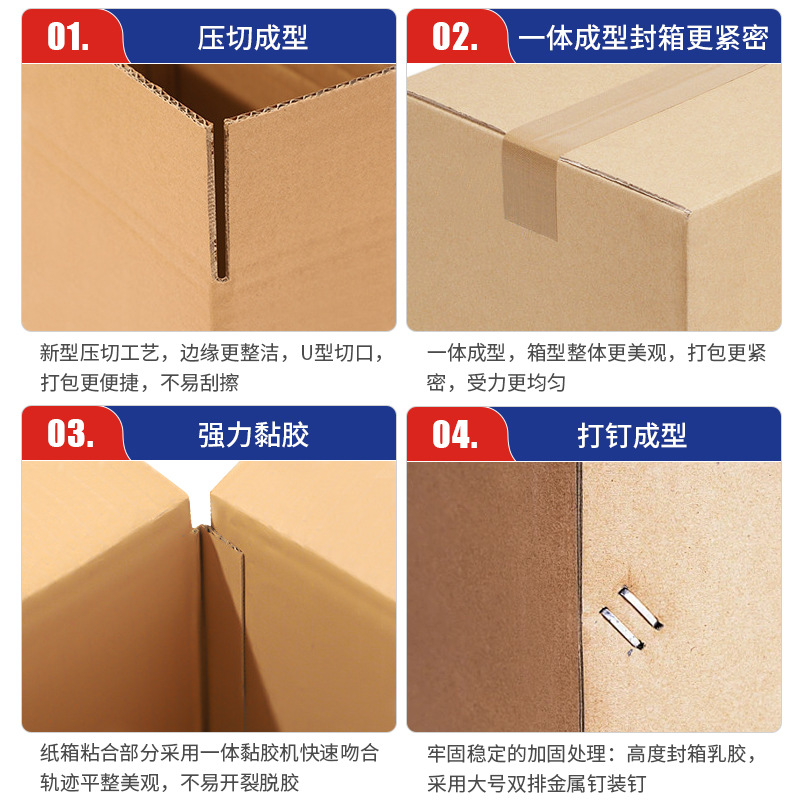 01. 压切成型

新型压切工艺，边缘更整洁，U型切口，打包更便捷，不易刮擦

02. 一体成型封箱更紧密

一体成型，箱型整体更美观，打包更紧密，受力更均匀

03. 强力黏胶

纸箱粘合部分采用一体黏胶机快速吻合轨迹平整美观，不易开裂脱胶

04. 打钉成型

牢固稳定的加固处理：高度封箱乳胶，采用大号双排金属钉装钉