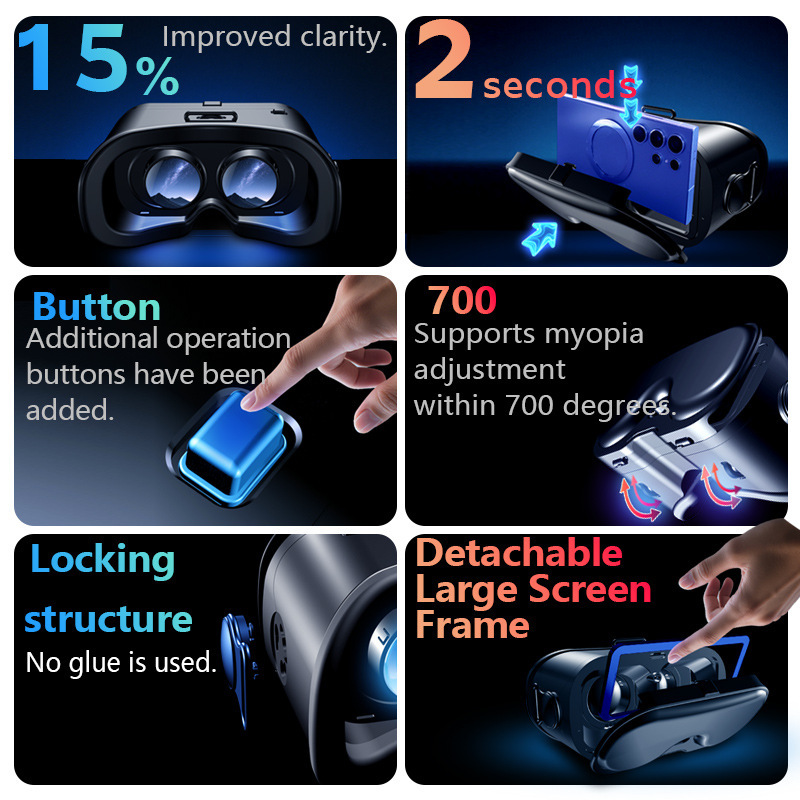 15% Improved clarity.

2 seconds

Button
Additional operation buttons have been added.

700
Supports myopia adjustment within 700 degrees.

Locking structure
No glue is used.

Detachable Large Screen Frame