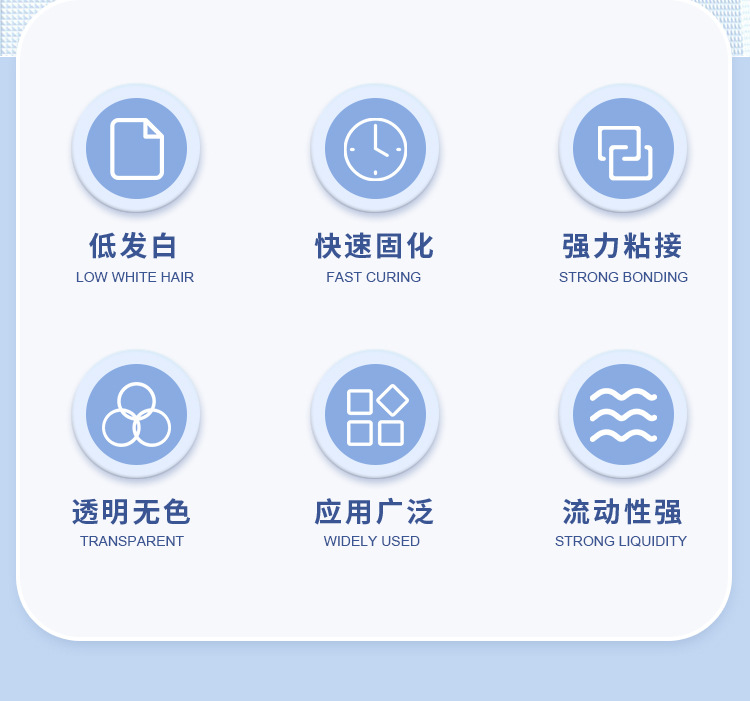 低发白
LOW WHITE HAIR

快速固化
FAST CURING

强力粘接
STRONG BONDING

透明无色
TRANSPARENT

应用广泛
WIDELY USED

流动性强
STRONG LIQUIDITY