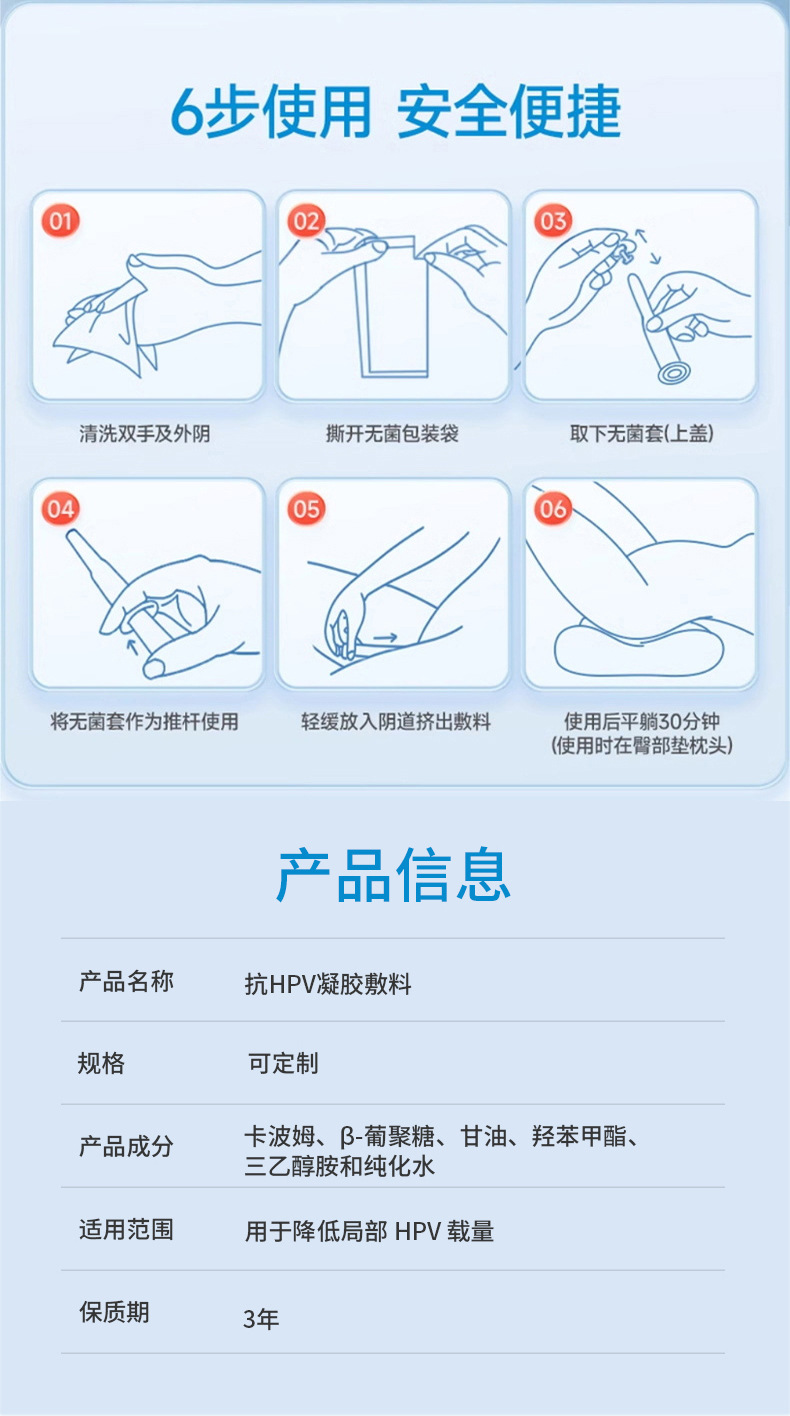 6步使用 安全便捷

01
清洗双手及外阴

02
撕开无菌包装袋

03
取下无菌套(上盖)

04
将无菌套作为推杆使用

05
轻缓放入阴道挤出敷料

06
使用后平躺30分钟
(使用时在臀部垫枕头)

产品信息

| 产品名称 | 抗HPV凝胶敷料 |
|---|---|
| 规格 | 可定制 |
| 产品成分 | 卡波姆、β-葡聚糖、甘油、羟苯甲酯、三乙醇胺和纯化水 |
| 适用范围 | 用于降低局部 HPV 载量 |
| 保质期 | 3年 |