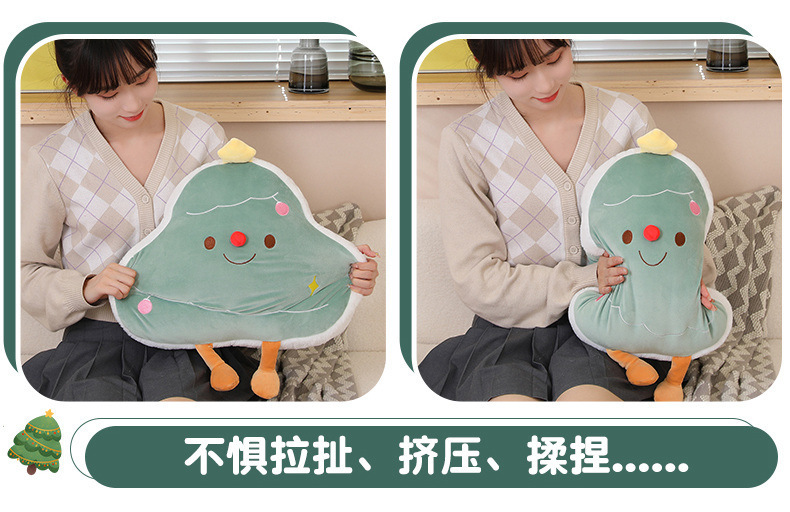 不惧拉扯、挤压、揉捏......