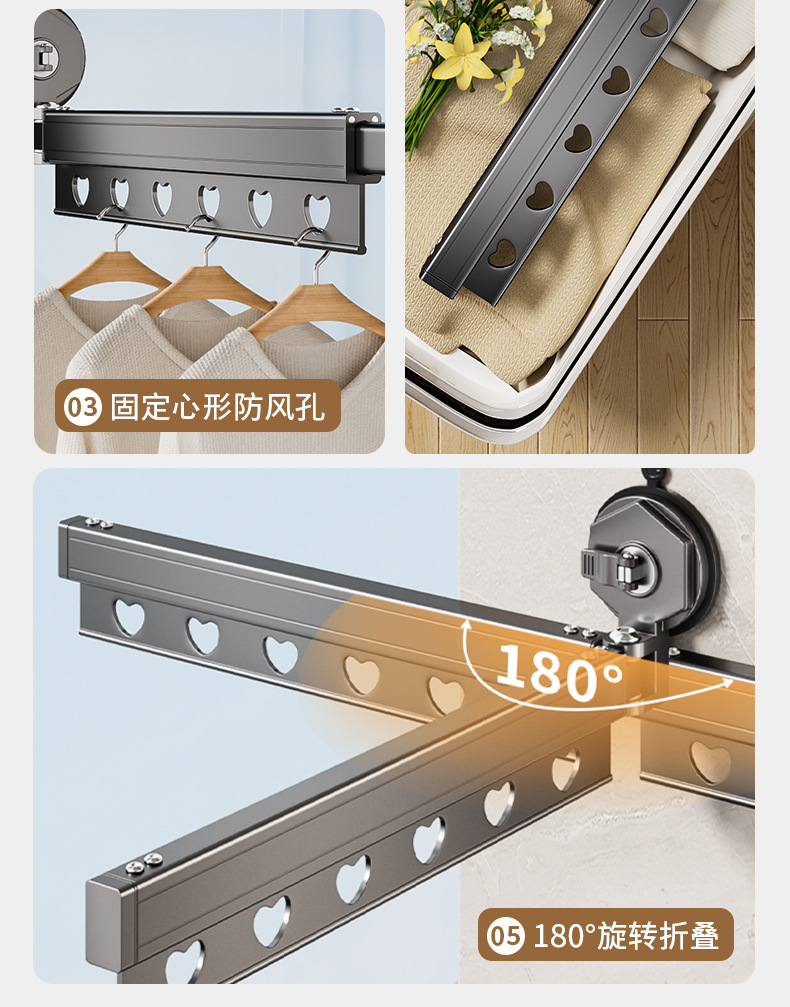 03 固定心形防风孔

180°

05 180°旋转折叠