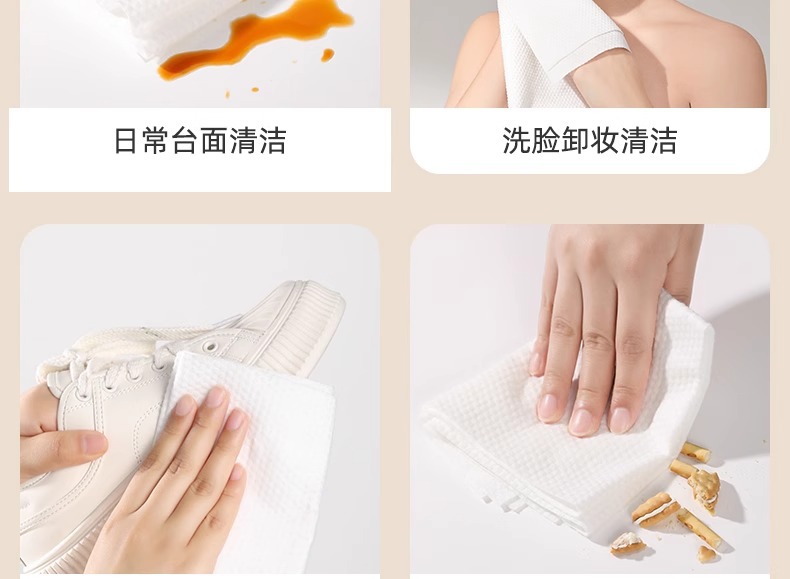 日常台面清洁

洗脸卸妆清洁