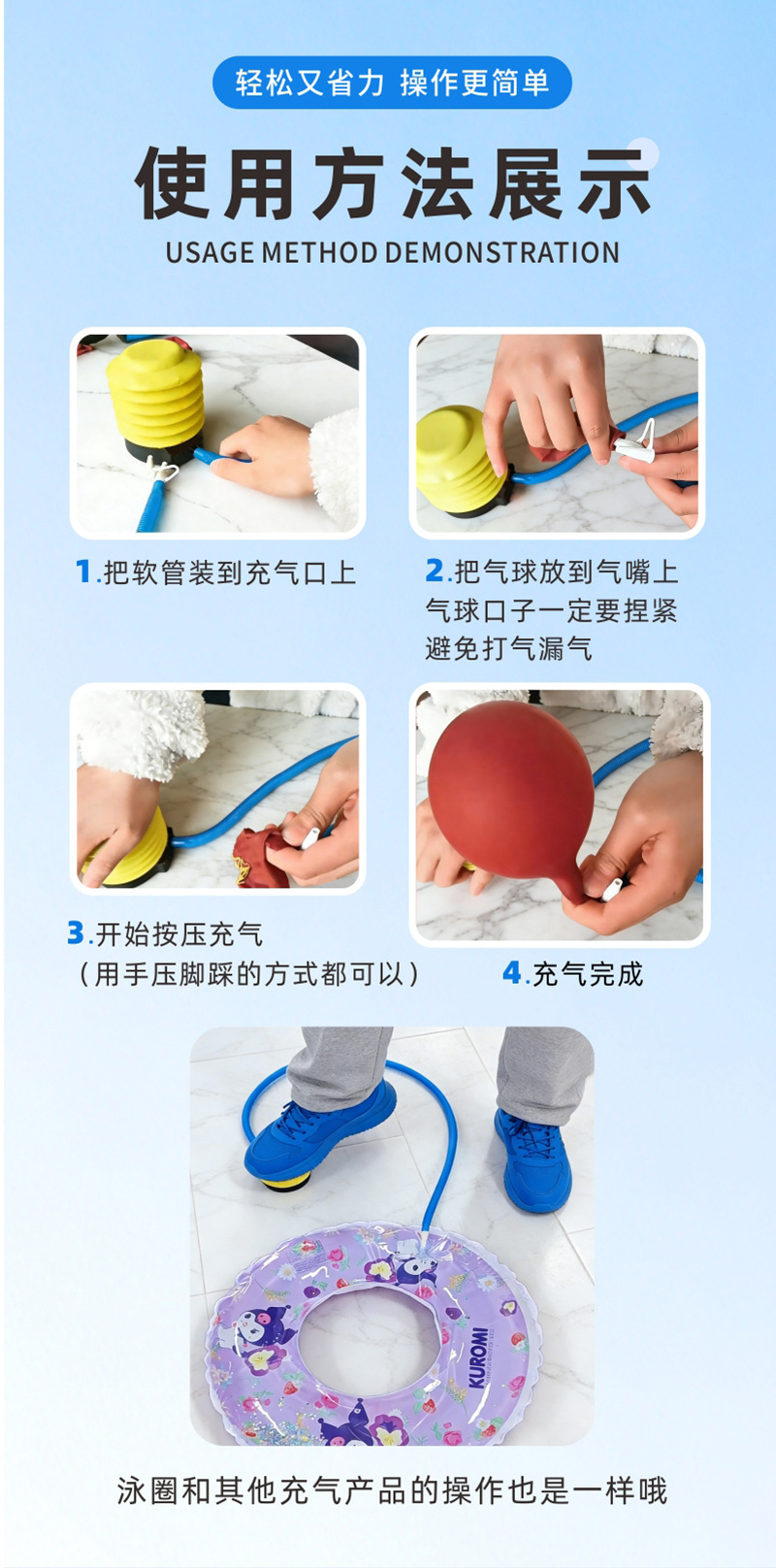 轻松又省力 操作更简单

使用方法展示

USAGE METHOD DEMONSTRATION

1.把软管装到充气口上

2.把气球放到气嘴上 气球口子一定要捏紧 避免打气漏气

3.开始按压充气 （用手压脚踩的方式都可以）

4.充气完成

KUROMI

泳圈和其他充气产品的操作也是一样哦