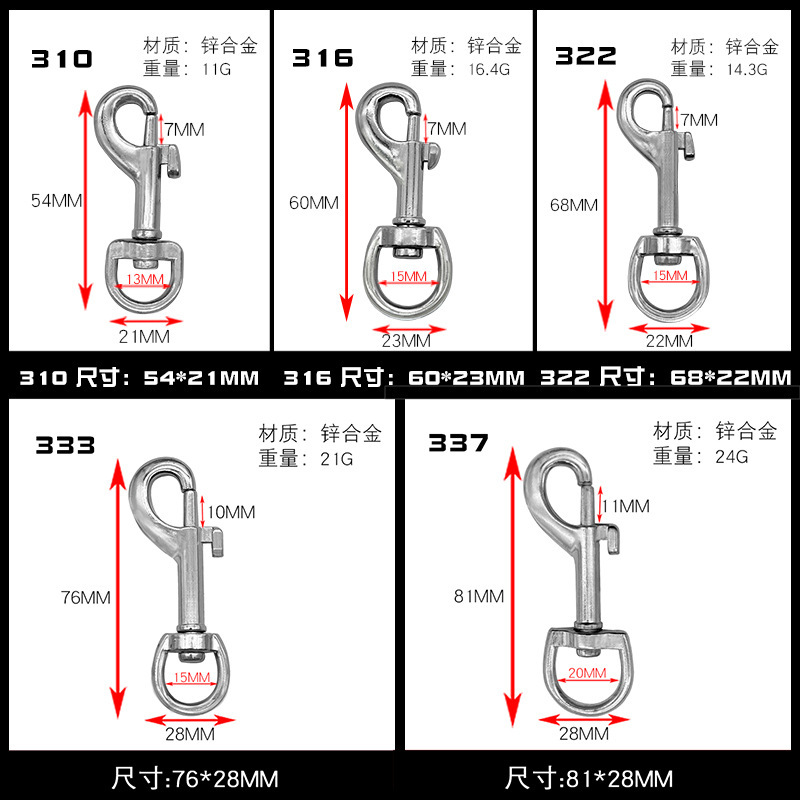 310
材质：锌合金
重量：11G
7MM
54MM
13MM
21MM

316
材质：锌合金
重量：16.4G
7MM
60MM
15MM
23MM

322
材质：锌合金
重量：14.3G
7MM
68MM
15MM
22MM

310 尺寸：54*21MM 316 尺寸：60*23MM 322 尺寸：68*22MM

333
材质：锌合金
重量：21G
10MM
76MM
15MM
28MM

337
材质：锌合金
重量：24G
11MM
81MM
20MM
28MM

尺寸:76*28MM

尺寸:81*28MM