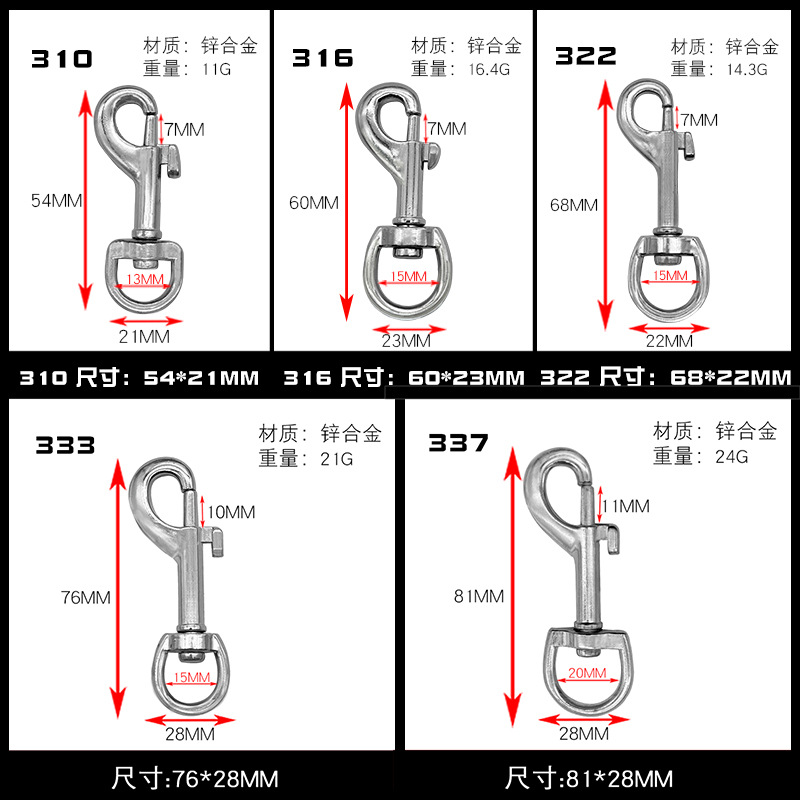 310
材质：锌合金
重量：11G
7MM
54MM
13MM
21MM

316
材质：锌合金
重量：16.4G
7MM
60MM
15MM
23MM

322
材质：锌合金
重量：14.3G
7MM
68MM
15MM
22MM

310 尺寸：54*21MM 316 尺寸：60*23MM 322 尺寸：68*22MM

333
材质：锌合金
重量：21G
10MM
76MM
15MM
28MM

337
材质：锌合金
重量：24G
11MM
81MM
20MM
28MM

尺寸:76*28MM

尺寸:81*28MM