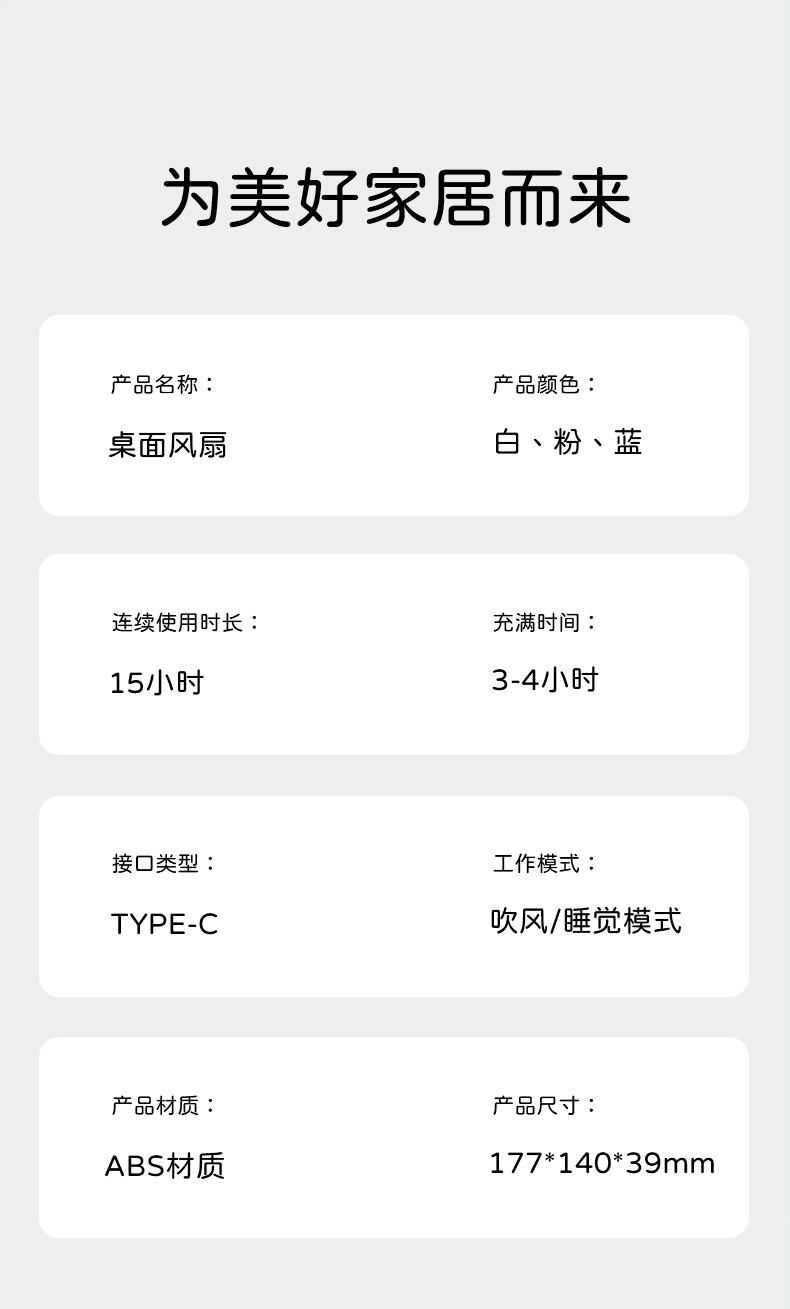 为美好家居而来

产品名称：
桌面风扇

产品颜色：
白、粉、蓝

连续使用时长：
15小时

充满时间：
3-4小时

接口类型：
TYPE-C

工作模式：
吹风/睡觉模式

产品材质：
ABS材质

产品尺寸：
177*140*39mm