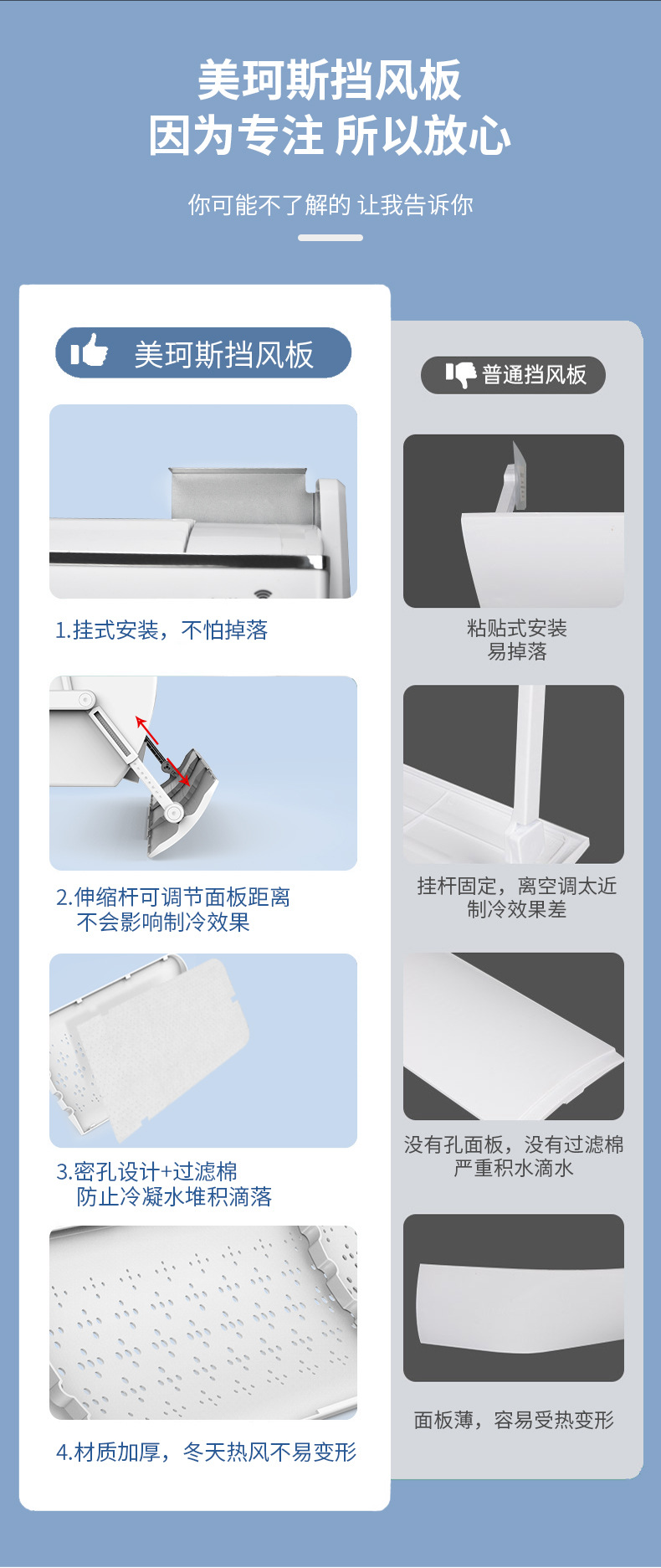 美珂斯挡风板
因为专注 所以放心

你可能不了解的 让我告诉你

美珂斯挡风板

1.挂式安装，不怕掉落

2.伸缩杆可调节面板距离
不会影响制冷效果

3.密孔设计+过滤棉
防止冷凝水堆积滴落

4.材质加厚，冬天热风不易变形

普通挡风板

粘贴式安装
易掉落

挂杆固定，离空调太近
制冷效果差

没有孔面板，没有过滤棉
严重积水滴水

面板薄，容易受热变形