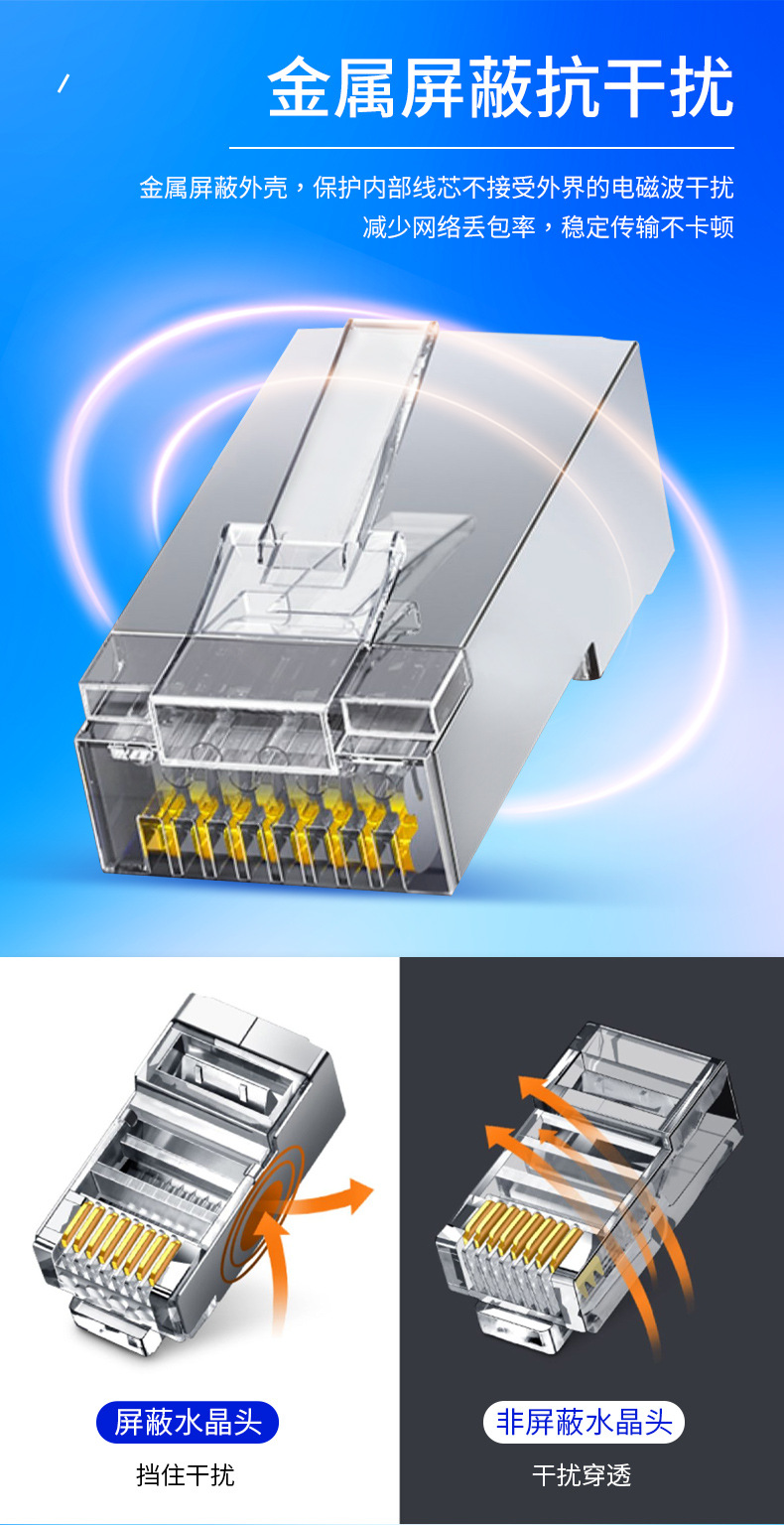 金属屏蔽抗干扰

金属屏蔽外壳，保护内部线芯不接受外界的电磁波干扰
减少网络丢包率，稳定传输不卡顿

屏蔽水晶头
挡住干扰

非屏蔽水晶头
干扰穿透