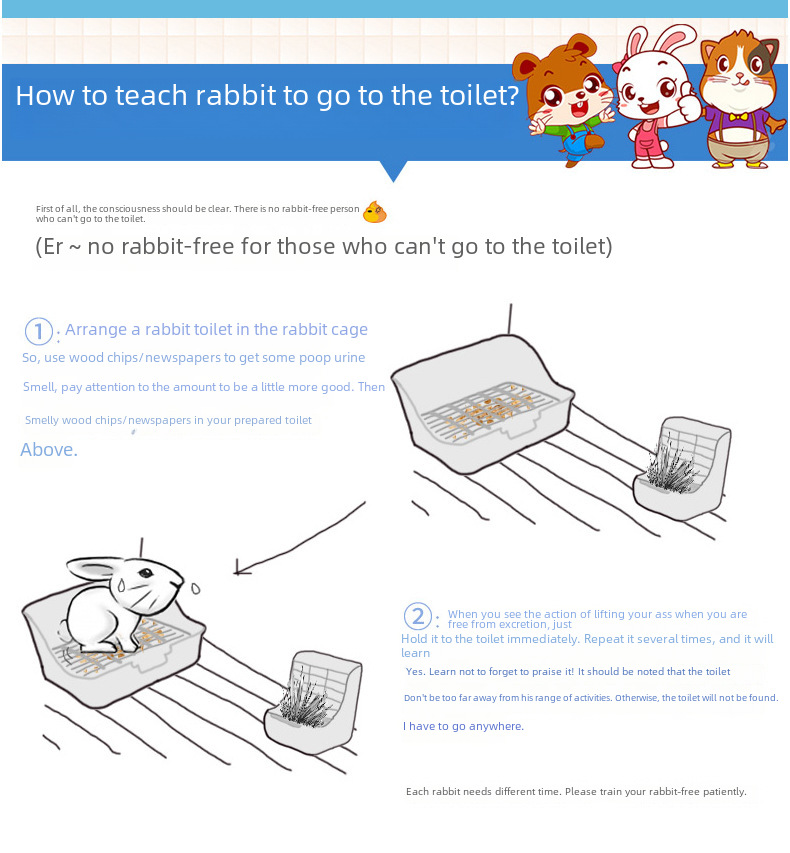 How to teach rabbit to go to the toilet?

First of all, the consciousness should be clear. There is no rabbit-free person who can't go to the toilet.

(Er ~ no rabbit-free for those who can't go to the toilet)

1: Arrange a rabbit toilet in the rabbit cage

So, use wood chips/newspapers to get some poop urine

Smell, pay attention to the amount to be a little more good. Then

Smelly wood chips/newspapers in your prepared toilet

Above.

2: When you see the action of lifting your ass when you are free from excretion, just

Hold it to the toilet immediately. Repeat it several times, and it will learn

Yes. Learn not to forget to praise it! It should be noted that the toilet

Don't be too far away from his range of activities. Otherwise, the toilet will not be found.

I have to go anywhere.

Each rabbit needs different time. Please train your rabbit-free patiently.