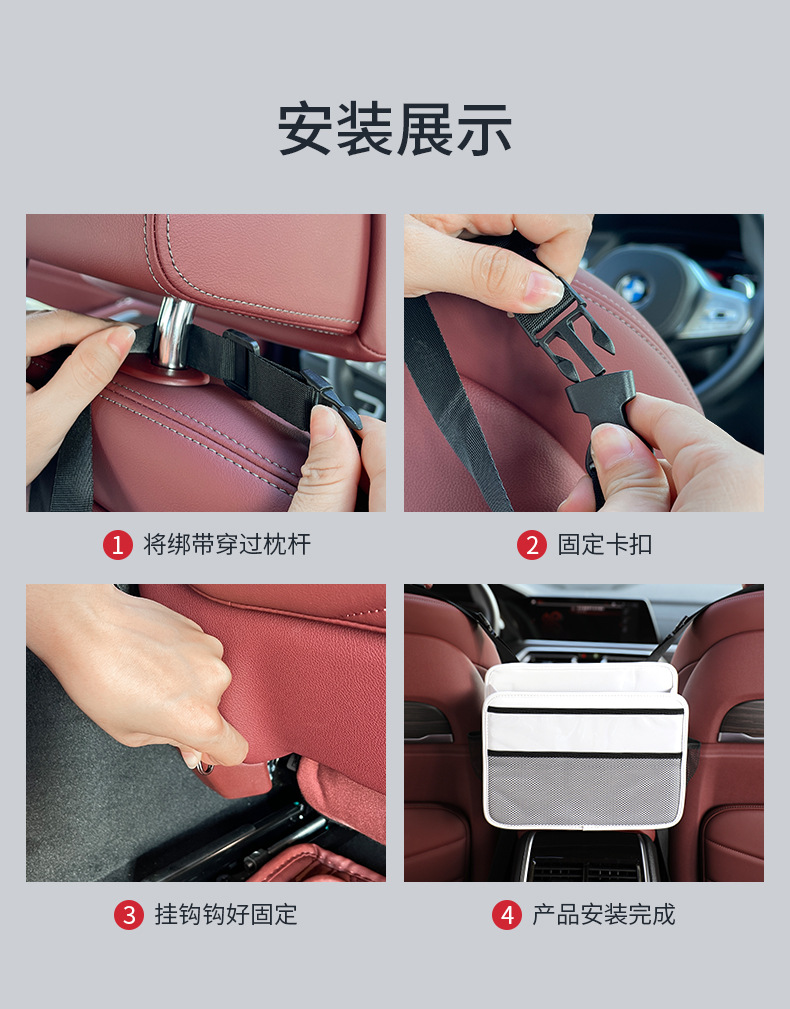 安装展示

1 将绑带穿过枕杆

2 固定卡扣

3 挂钩钩好固定

4 产品安装完成