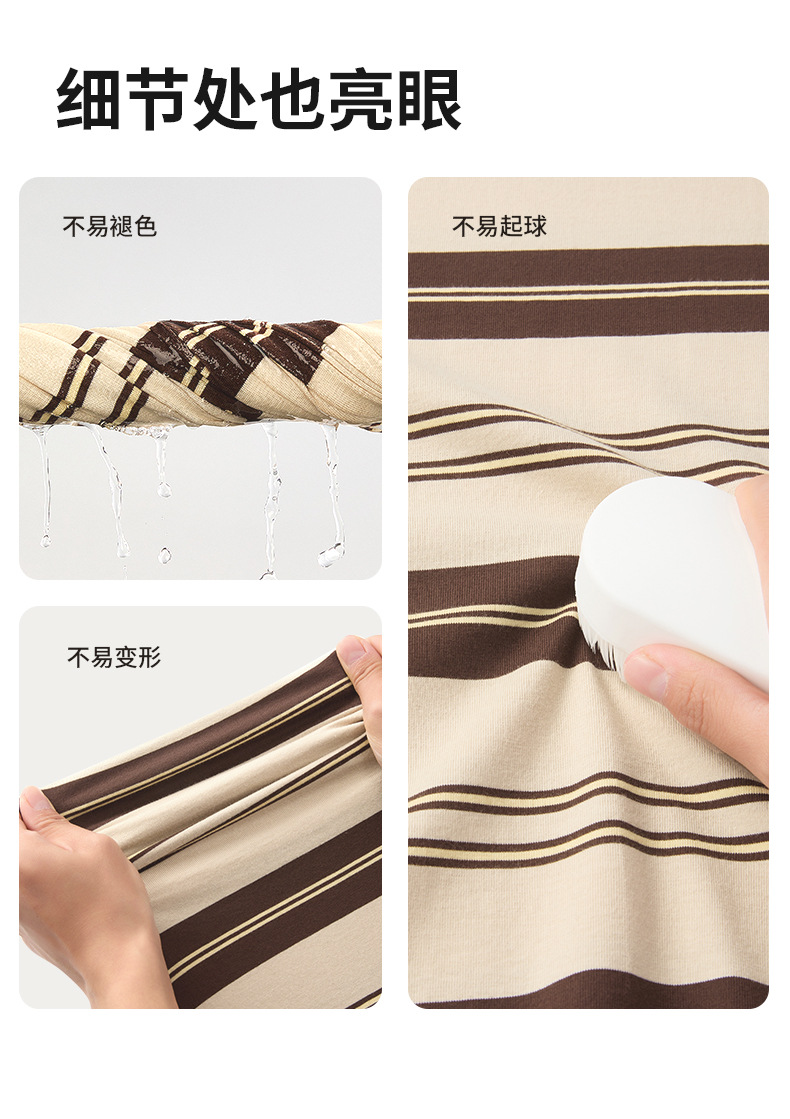 细节处也亮眼

不易褪色

不易变形

不易起球