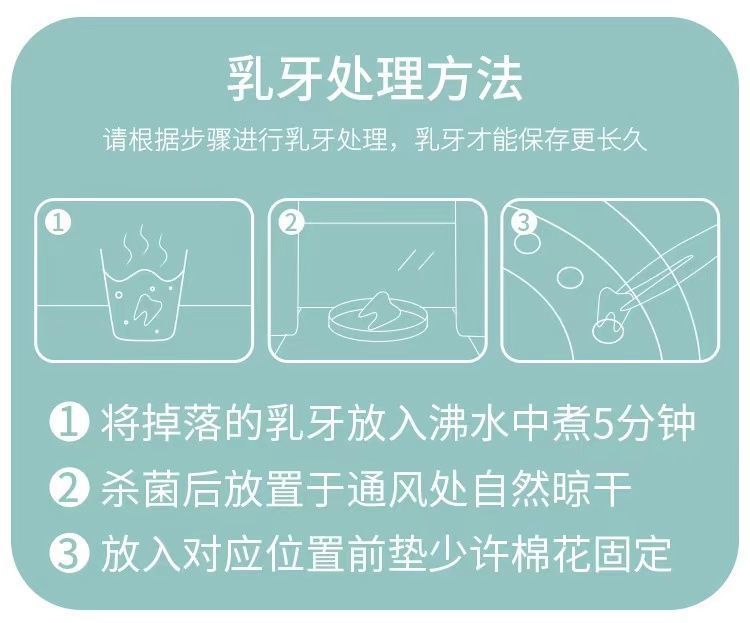 乳牙处理方法

请根据步骤进行乳牙处理，乳牙才能保存更长久

①

②

③

① 将掉落的乳牙放入沸水中煮5分钟

② 杀菌后放置于通风处自然晾干

③ 放入对应位置前垫少许棉花固定