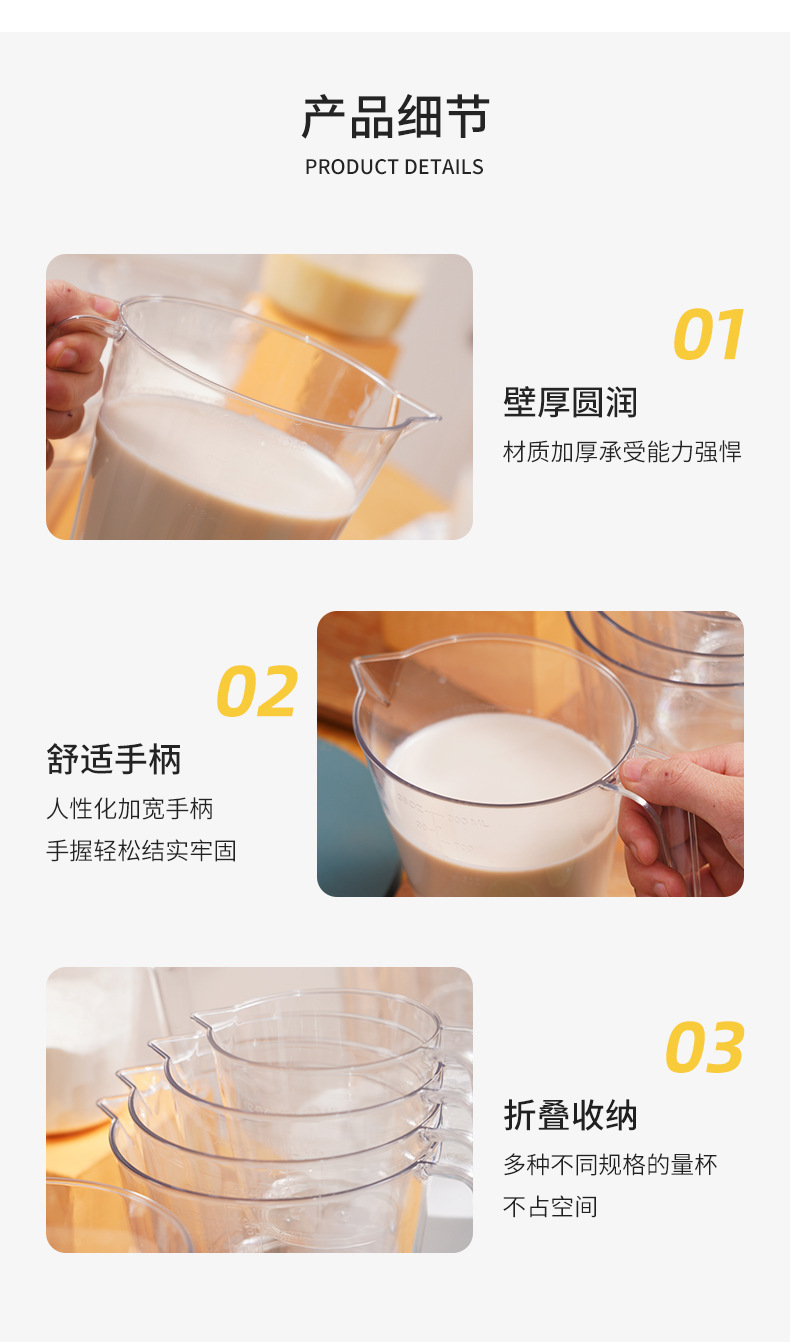 产品细节
PRODUCT DETAILS

01
壁厚圆润
材质加厚承受能力强悍

02
舒适手柄
人性化加宽手柄
手握轻松结实牢固

03
折叠收纳
多种不同规格的量杯
不占空间