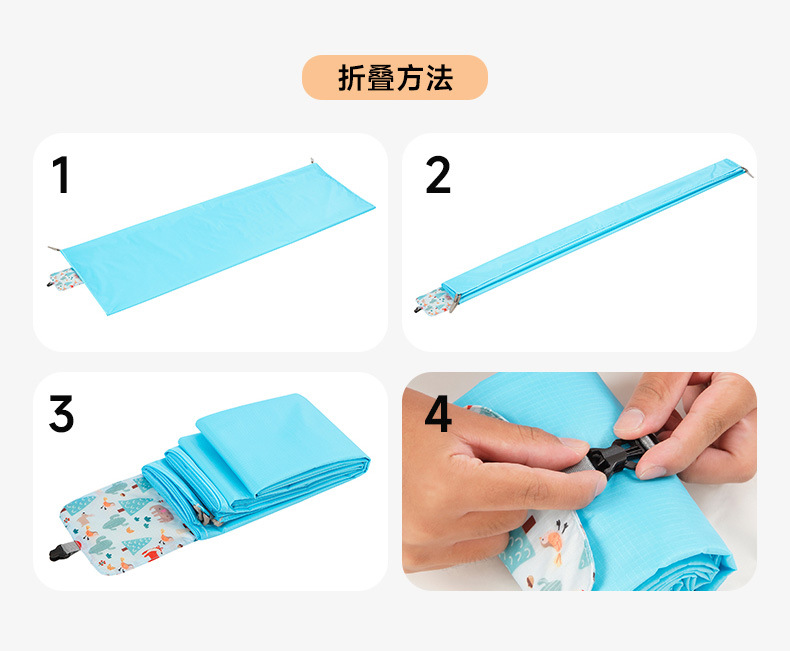 折叠方法

1

2

3

4