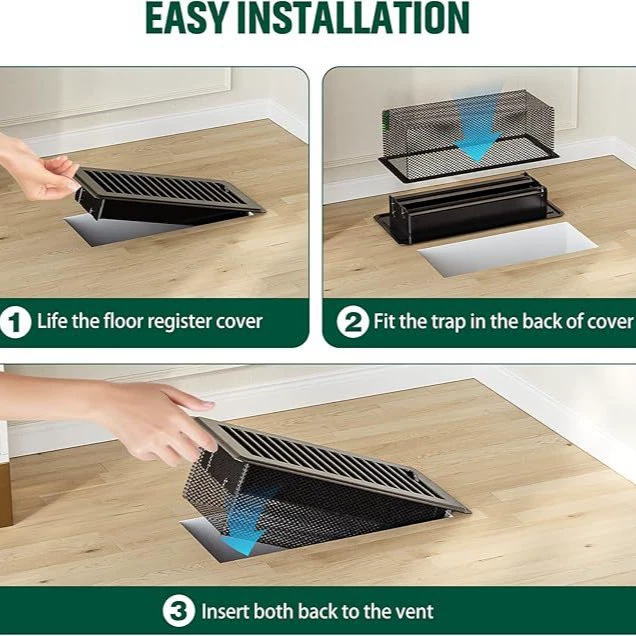 EASY INSTALLATION

1 Life the floor register cover

2 Fit the trap in the back of cover

3 Insert both back to the vent