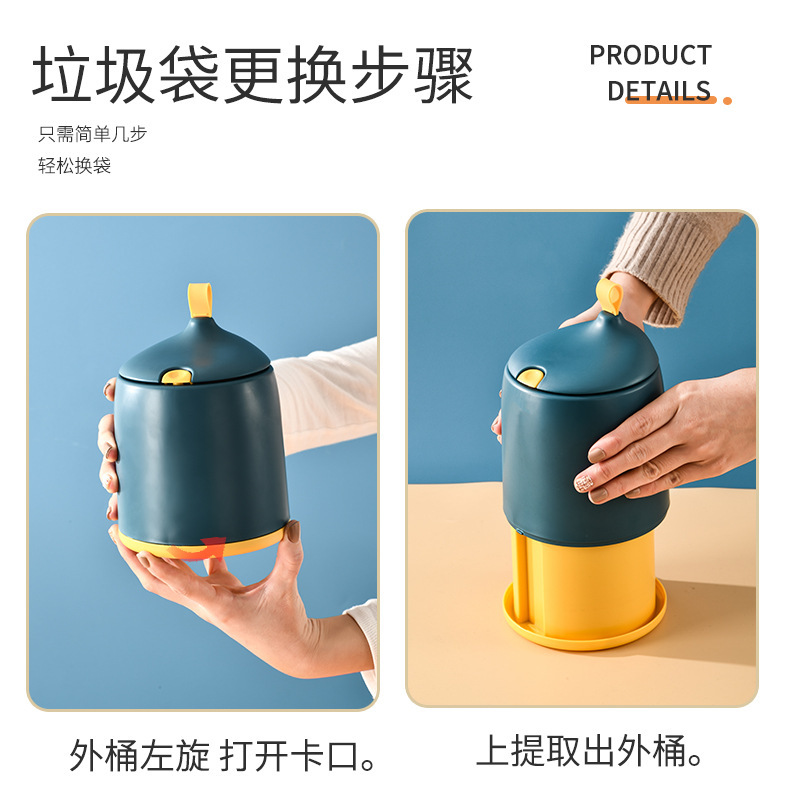 垃圾袋更换步骤

PRODUCT
DETAILS

只需简单几步
轻松换袋

外桶左旋 打开卡口。

上提取出外桶。